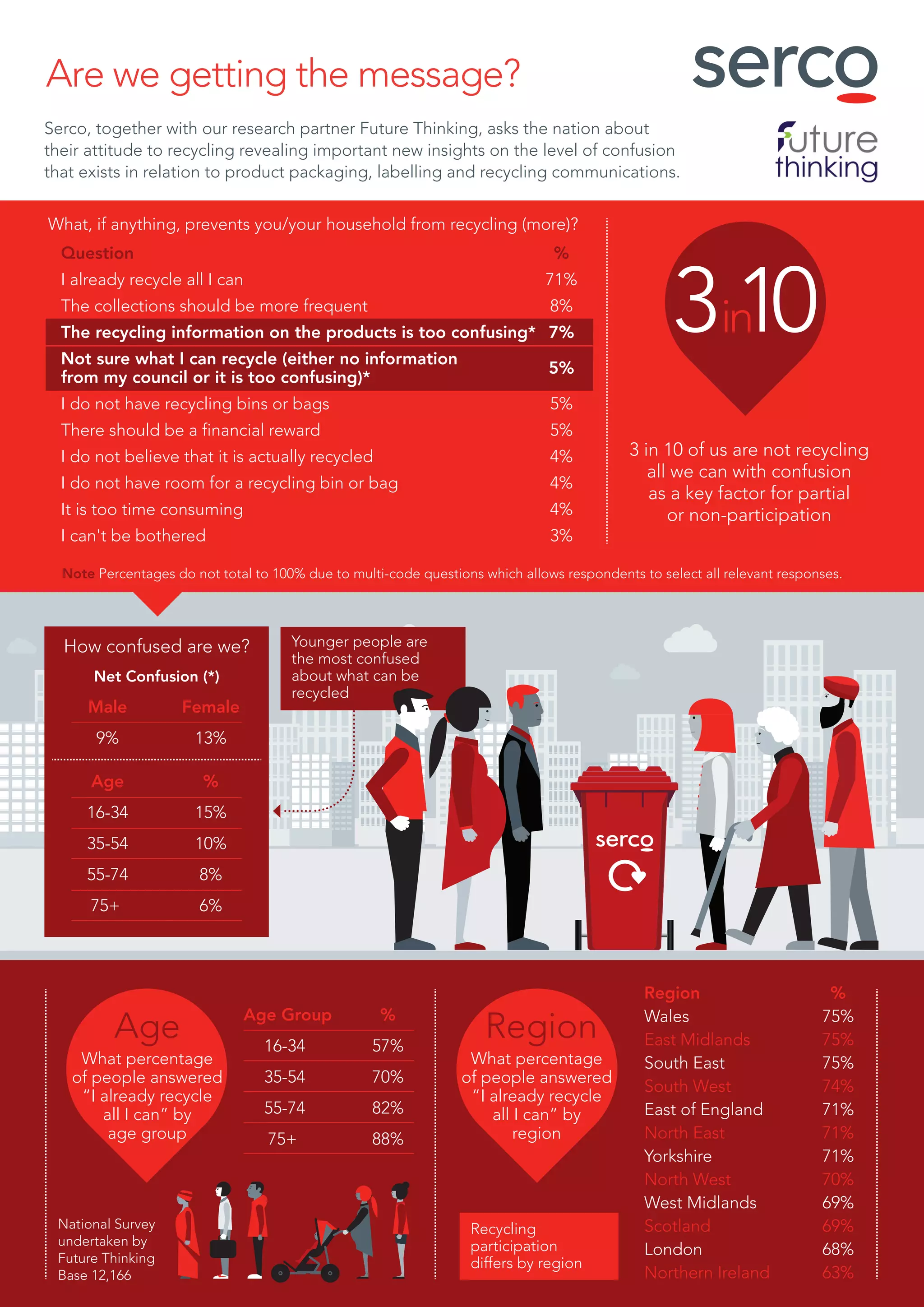 Are we getting the message?

serco

future thinking

Serco, together with our research partner Future Thinking, asks the nation about their attitude to recycling revealing important new insights on the level of confusion that exists in relation to product packaging, labelling and recycling communications.

What, if anything, prevents you/your household from recycling (more)?

| Question | % |
|---|---|
| I already recycle all I can | 71% |
| The collections should be more frequent | 8% |
| The recycling information on the products is too confusing* | 7% |
| Not sure what I can recycle (either no information from my council or it is too confusing)* | 5% |
| I do not have recycling bins or bags | 5% |
| There should be a financial reward | 5% |
| I do not believe that it is actually recycled | 4% |
| I do not have room for a recycling bin or bag | 4% |
| It is too time consuming | 4% |
| I can't be bothered | 3% |

3 in 10

3 in 10 of us are not recycling all we can with confusion as a key factor for partial or non-participation

Note Percentages do not total to 100% due to multi-code questions which allows respondents to select all relevant responses.

How confused are we?

Net Confusion (*)

| Male | Female |
|---|---|
| 9% | 13% |

| Age | % |
|---|---|
| 16-34 | 15% |
| 35-54 | 10% |
| 55-74 | 8% |
| 75+ | 6% |

Younger people are the most confused about what can be recycled

serco

Age
What percentage of people answered "I already recycle all I can" by age group

| Age Group | % |
|---|---|
| 16-34 | 57% |
| 35-54 | 70% |
| 55-74 | 82% |
| 75+ | 88% |

National Survey undertaken by Future Thinking Base 12,166

Region
What percentage of people answered "I already recycle all I can" by region

Recycling participation differs by region

| Region | % |
|---|---|
| Wales | 75% |
| East Midlands | 75% |
| South East | 75% |
| South West | 74% |
| East of England | 71% |
| North East | 71% |
| Yorkshire | 71% |
| North West | 70% |
| West Midlands | 69% |
| Scotland | 69% |
| London | 68% |
| Northern Ireland | 63% |