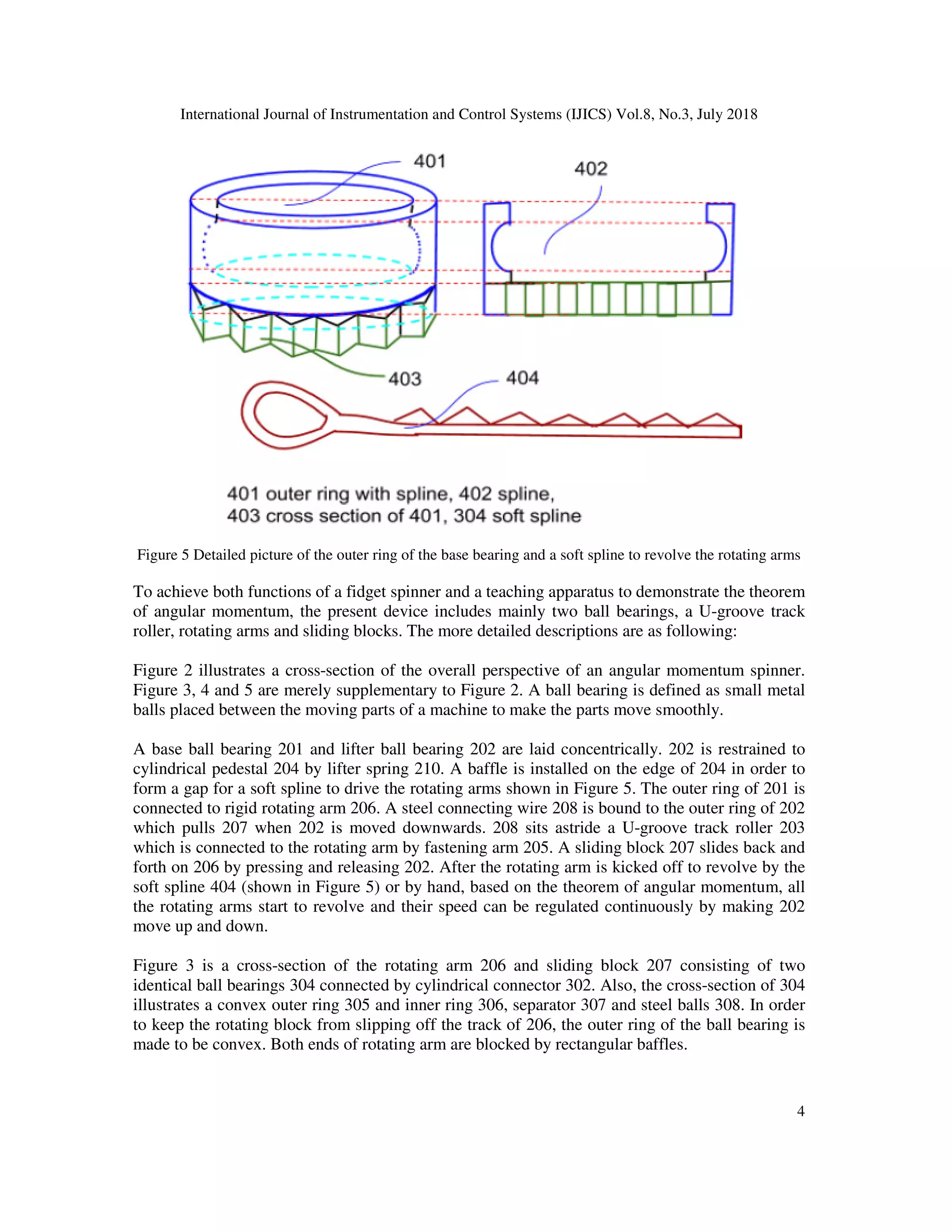 International Journal of Instrumentation and Control Systems (IJICS) Vol.8, No.3, July 2018

401

402

403

404

401 outer ring with spline, 402 spline,
403 cross section of 401, 304 soft spline

Figure 5 Detailed picture of the outer ring of the base bearing and a soft spline to revolve the rotating arms

To achieve both functions of a fidget spinner and a teaching apparatus to demonstrate the theorem of angular momentum, the present device includes mainly two ball bearings, a U-groove track roller, rotating arms and sliding blocks. The more detailed descriptions are as following:

Figure 2 illustrates a cross-section of the overall perspective of an angular momentum spinner. Figure 3, 4 and 5 are merely supplementary to Figure 2. A ball bearing is defined as small metal balls placed between the moving parts of a machine to make the parts move smoothly.

A base ball bearing 201 and lifter ball bearing 202 are laid concentrically. 202 is restrained to cylindrical pedestal 204 by lifter spring 210. A baffle is installed on the edge of 204 in order to form a gap for a soft spline to drive the rotating arms shown in Figure 5. The outer ring of 201 is connected to rigid rotating arm 206. A steel connecting wire 208 is bound to the outer ring of 202 which pulls 207 when 202 is moved downwards. 208 sits astride a U-groove track roller 203 which is connected to the rotating arm by fastening arm 205. A sliding block 207 slides back and forth on 206 by pressing and releasing 202. After the rotating arm is kicked off to revolve by the soft spline 404 (shown in Figure 5) or by hand, based on the theorem of angular momentum, all the rotating arms start to revolve and their speed can be regulated continuously by making 202 move up and down.

Figure 3 is a cross-section of the rotating arm 206 and sliding block 207 consisting of two identical ball bearings 304 connected by cylindrical connector 302. Also, the cross-section of 304 illustrates a convex outer ring 305 and inner ring 306, separator 307 and steel balls 308. In order to keep the rotating block from slipping off the track of 206, the outer ring of the ball bearing is made to be convex. Both ends of rotating arm are blocked by rectangular baffles.

4