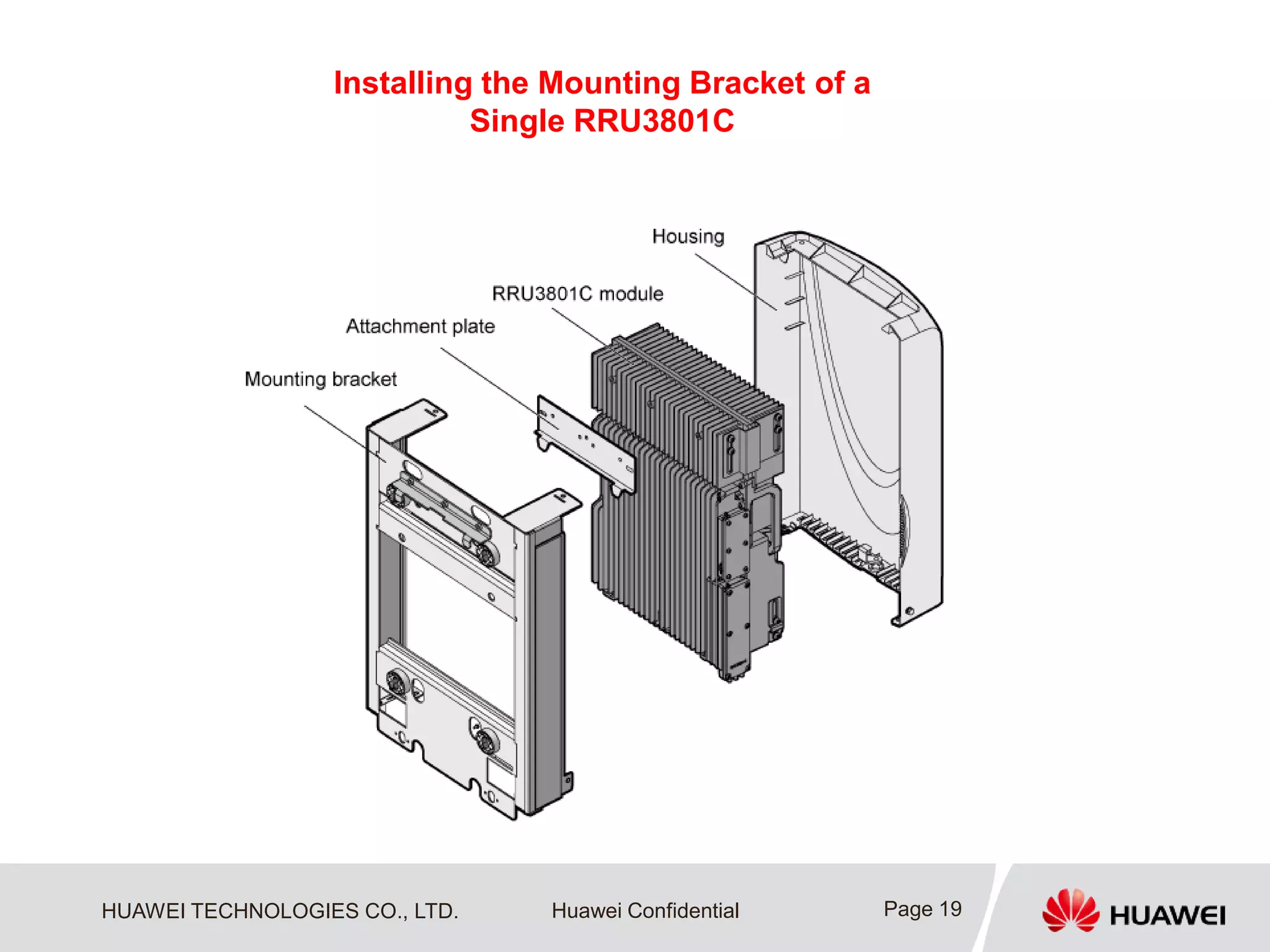 Installing the Mounting Bracket of a Single RRU3801C

Housing

RRU3801C module

Attachment plate

Mounting bracket

HUAWEI TECHNOLOGIES CO., LTD.

Huawei Confidential

Page 19

HUAWEI