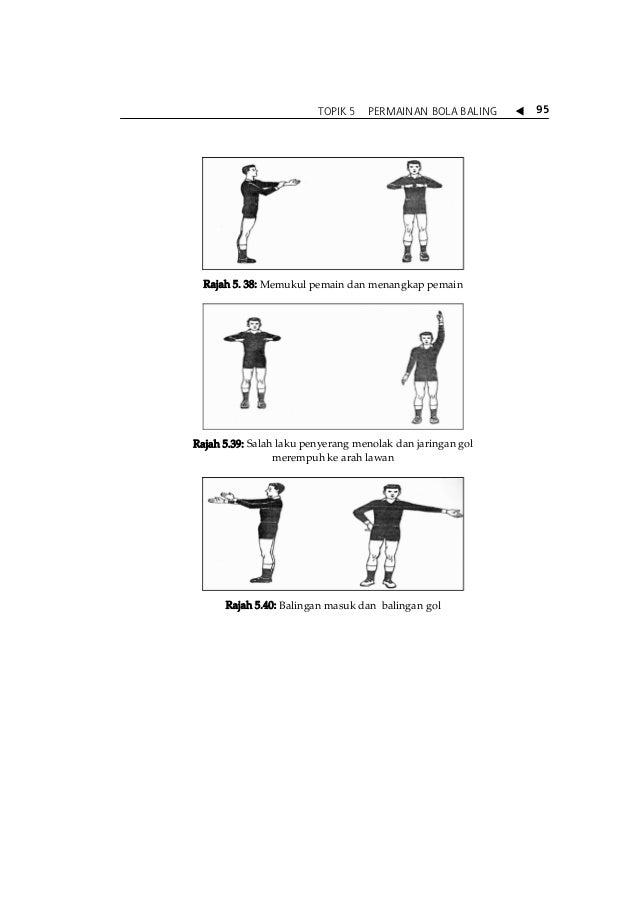 TOPIK 5 PERMAINAN BOLA BALING ◀ 95

Rajah 5. 38: Memukul pemain dan menangkap pemain

Rajah 5.39: Salah laku penyerang menolak dan jaringan gol merempuh ke arah lawan

Rajah 5.40: Balingan masuk dan balingan gol