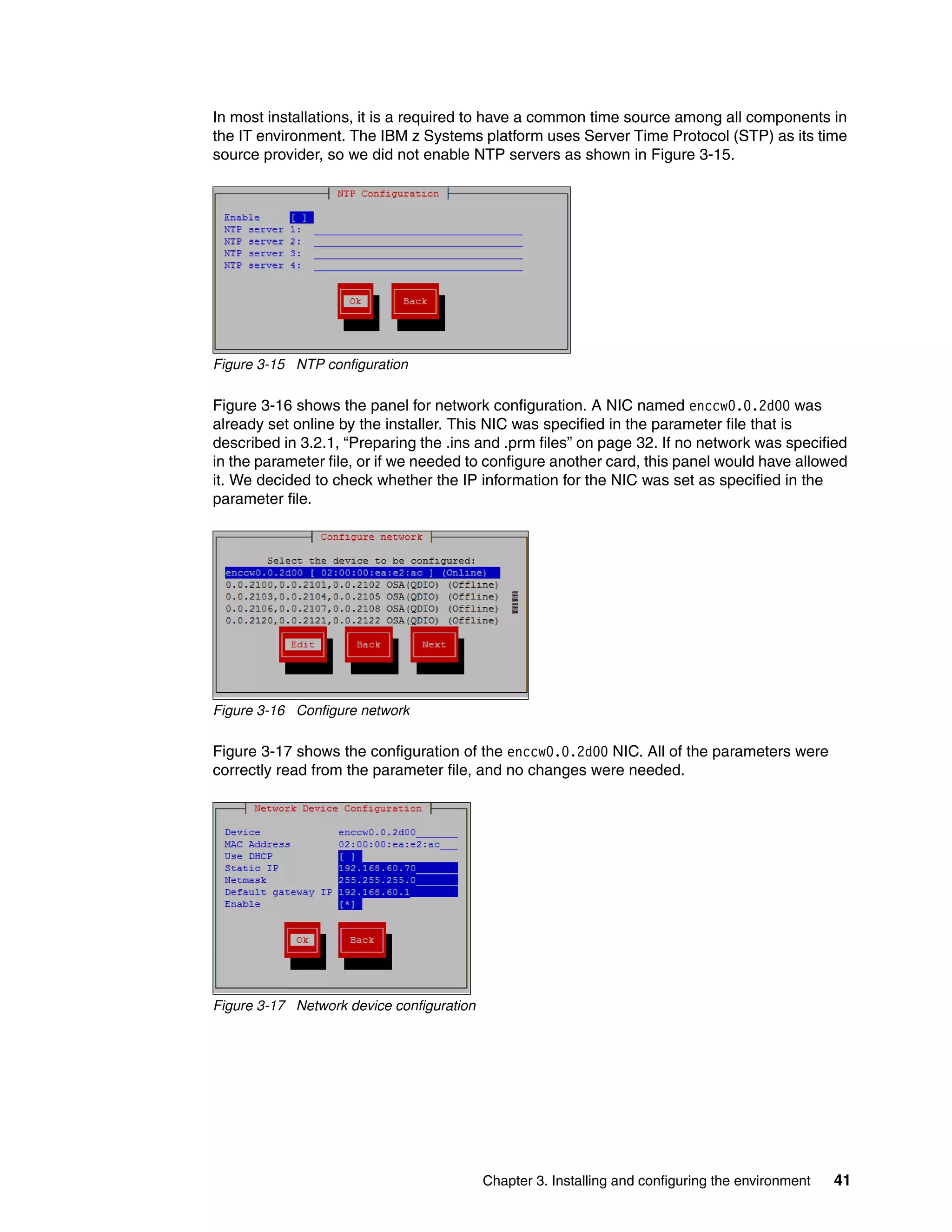 In most installations, it is a required to have a common time source among all components in the IT environment. The IBM z Systems platform uses Server Time Protocol (STP) as its time source provider, so we did not enable NTP servers as shown in Figure 3-15.

NTP Configuration

Enable [ ]
NTP server 1:
NTP server 2:
NTP server 3:
NTP server 4:

Ok Back

Figure 3-15 NTP configuration

Figure 3-16 shows the panel for network configuration. A NIC named enccw0.0.2d00 was already set online by the installer. This NIC was specified in the parameter file that is described in 3.2.1, “Preparing the .ins and .prm files” on page 32. If no network was specified in the parameter file, or if we needed to configure another card, this panel would have allowed it. We decided to check whether the IP information for the NIC was set as specified in the parameter file.

Configure network

Select the device to be configured:
enccw0.0.2d00 [ 02:00:00:ea:e2:ac ] (Online)
0.0.2100,0.0.2101,0.0.2102 OSA(QDIO) (Offline)
0.0.2103,0.0.2104,0.0.2105 OSA(QDIO) (Offline)
0.0.2106,0.0.2107,0.0.2108 OSA(QDIO) (Offline)
0.0.2120,0.0.2121,0.0.2122 OSA(QDIO) (Offline)

Edit Back Next

Figure 3-16 Configure network

Figure 3-17 shows the configuration of the enccw0.0.2d00 NIC. All of the parameters were correctly read from the parameter file, and no changes were needed.

Network Device Configuration

Device enccw0.0.2d00
MAC Address 02:00:00:ea:e2:ac
Use DHCP [ ]
Static IP 192.168.60.70
Netmask 255.255.255.0
Default gateway IP 192.168.60.1
Enable [*]

Ok Back

Figure 3-17 Network device configuration

Chapter 3. Installing and configuring the environment 41