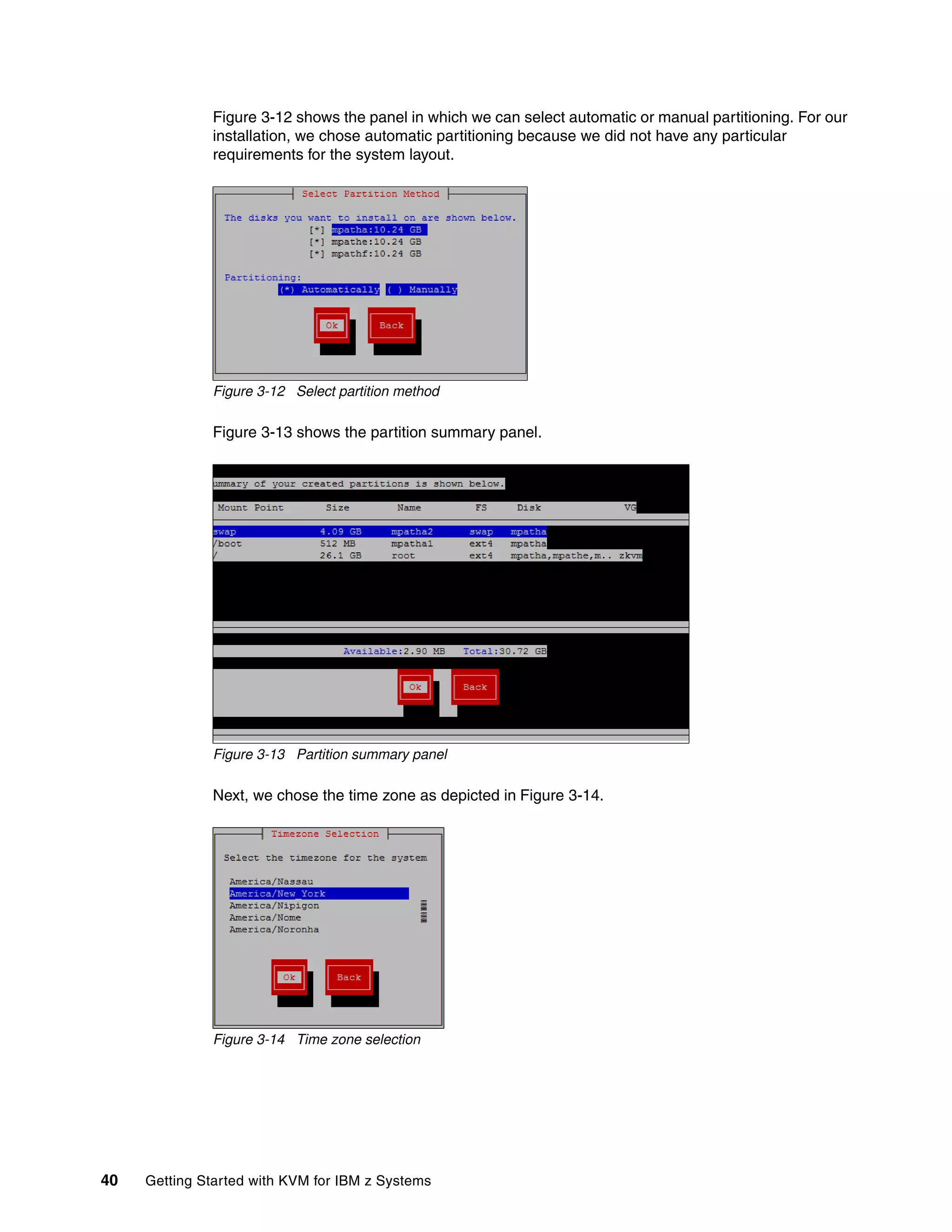 Figure 3-12 shows the panel in which we can select automatic or manual partitioning. For our installation, we chose automatic partitioning because we did not have any particular requirements for the system layout.

Select Partition Method

The disks you want to install on are shown below.
[*] mpatha:10.24 GB
[*] mpathe:10.24 GB
[*] mpathf:10.24 GB

Partitioning:
(*) Automatically ( ) Manually

Ok Back

Figure 3-12 Select partition method

Figure 3-13 shows the partition summary panel.

ummary of your created partitions is shown below.

| Mount Point | Size | Name | FS | Disk | VG |
|---|---|---|---|---|---|
| swap | 4.09 GB | mpatha2 | swap | mpatha | |
| /boot | 512 MB | mpatha1 | ext4 | mpatha | |
| / | 26.1 GB | root | ext4 | mpatha,mpathe,m.. | zkvm |

Available:2.90 MB Total:30.72 GB

Ok Back

Figure 3-13 Partition summary panel

Next, we chose the time zone as depicted in Figure 3-14.

Timezone Selection

Select the timezone for the system

America/Nassau
America/New_York
America/Nipigon
America/Nome
America/Noronha

Ok Back

Figure 3-14 Time zone selection

40 Getting Started with KVM for IBM z Systems