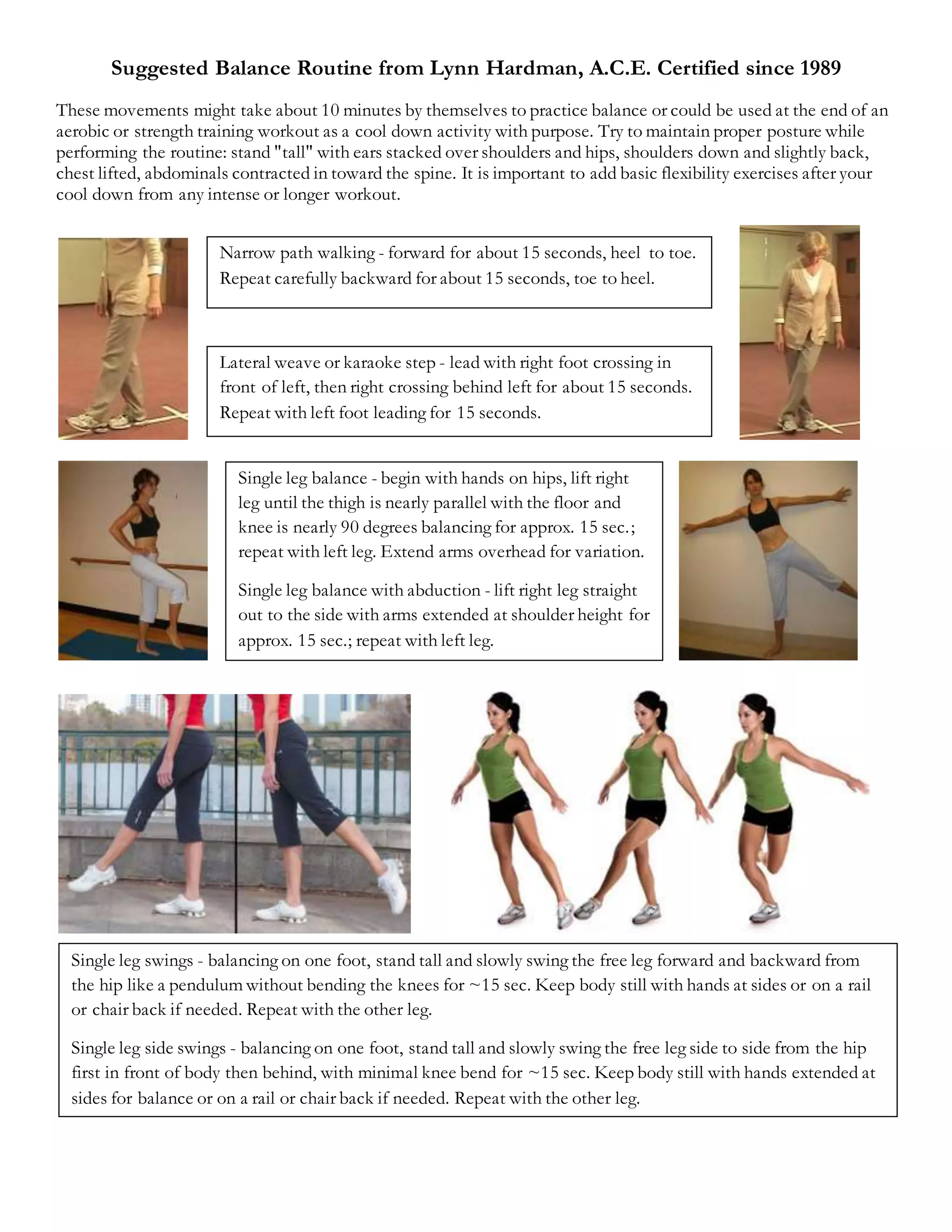 Suggested Balance Routine from Lynn Hardman, A.C.E. Certified since 1989

These movements might take about 10 minutes by themselves to practice balance or could be used at the end of an aerobic or strength training workout as a cool down activity with purpose. Try to maintain proper posture while performing the routine: stand "tall" with ears stacked over shoulders and hips, shoulders down and slightly back, chest lifted, abdominals contracted in toward the spine. It is important to add basic flexibility exercises after your cool down from any intense or longer workout.

Narrow path walking - forward for about 15 seconds, heel to toe. Repeat carefully backward for about 15 seconds, toe to heel.

Lateral weave or karaoke step - lead with right foot crossing in front of left, then right crossing behind left for about 15 seconds. Repeat with left foot leading for 15 seconds.

Single leg balance - begin with hands on hips, lift right leg until the thigh is nearly parallel with the floor and knee is nearly 90 degrees balancing for approx. 15 sec.; repeat with left leg. Extend arms overhead for variation.

Single leg balance with abduction - lift right leg straight out to the side with arms extended at shoulder height for approx. 15 sec.; repeat with left leg.

Single leg swings - balancing on one foot, stand tall and slowly swing the free leg forward and backward from the hip like a pendulum without bending the knees for ~15 sec. Keep body still with hands at sides or on a rail or chair back if needed. Repeat with the other leg.

Single leg side swings - balancing on one foot, stand tall and slowly swing the free leg side to side from the hip first in front of body then behind, with minimal knee bend for ~15 sec. Keep body still with hands extended at sides for balance or on a rail or chair back if needed. Repeat with the other leg.