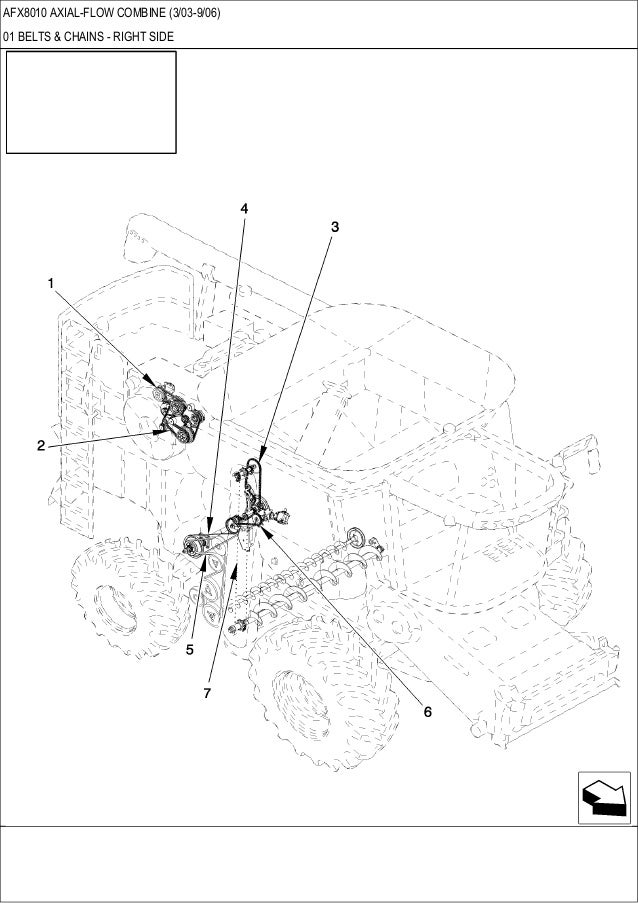 AFX8010 AXIAL-FLOW COMBINE (3/03-9/06)

01 BELTS & CHAINS - RIGHT SIDE

4
3
1
2
5
7
6