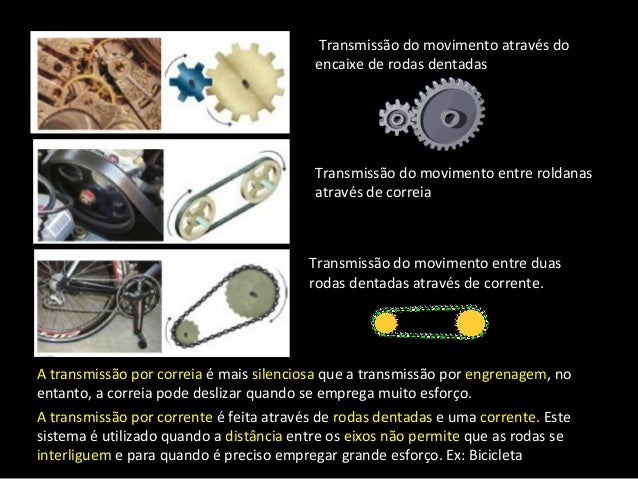 Transmissão do movimento através do encaixe de rodas dentadas

Transmissão do movimento entre roldanas através de correia

Transmissão do movimento entre duas rodas dentadas através de corrente.

A transmissão por correia é mais silenciosa que a transmissão por engrenagem, no entanto, a correia pode deslizar quando se emprega muito esforço.

A transmissão por corrente é feita através de rodas dentadas e uma corrente. Este sistema é utilizado quando a distância entre os eixos não permite que as rodas se interliguem e para quando é preciso empregar grande esforço. Ex: Bicicleta