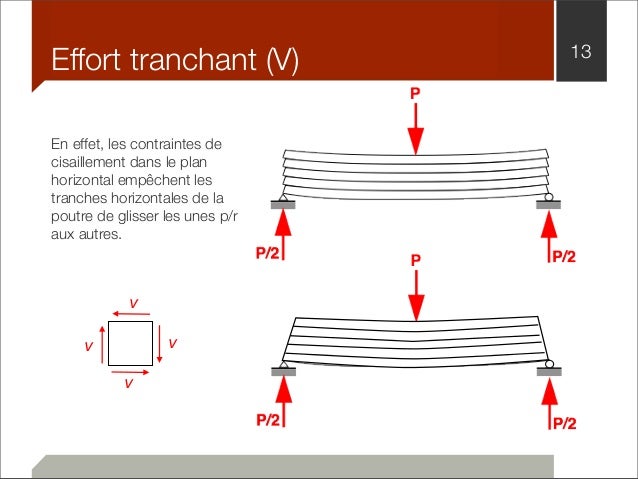 Effort tranchant (V)

13

En effet, les contraintes de cisaillement dans le plan horizontal empêchent les tranches horizontales de la poutre de glisser les unes p/r aux autres.

P

P/2

P/2

P

P/2

P/2

v

v

v

v