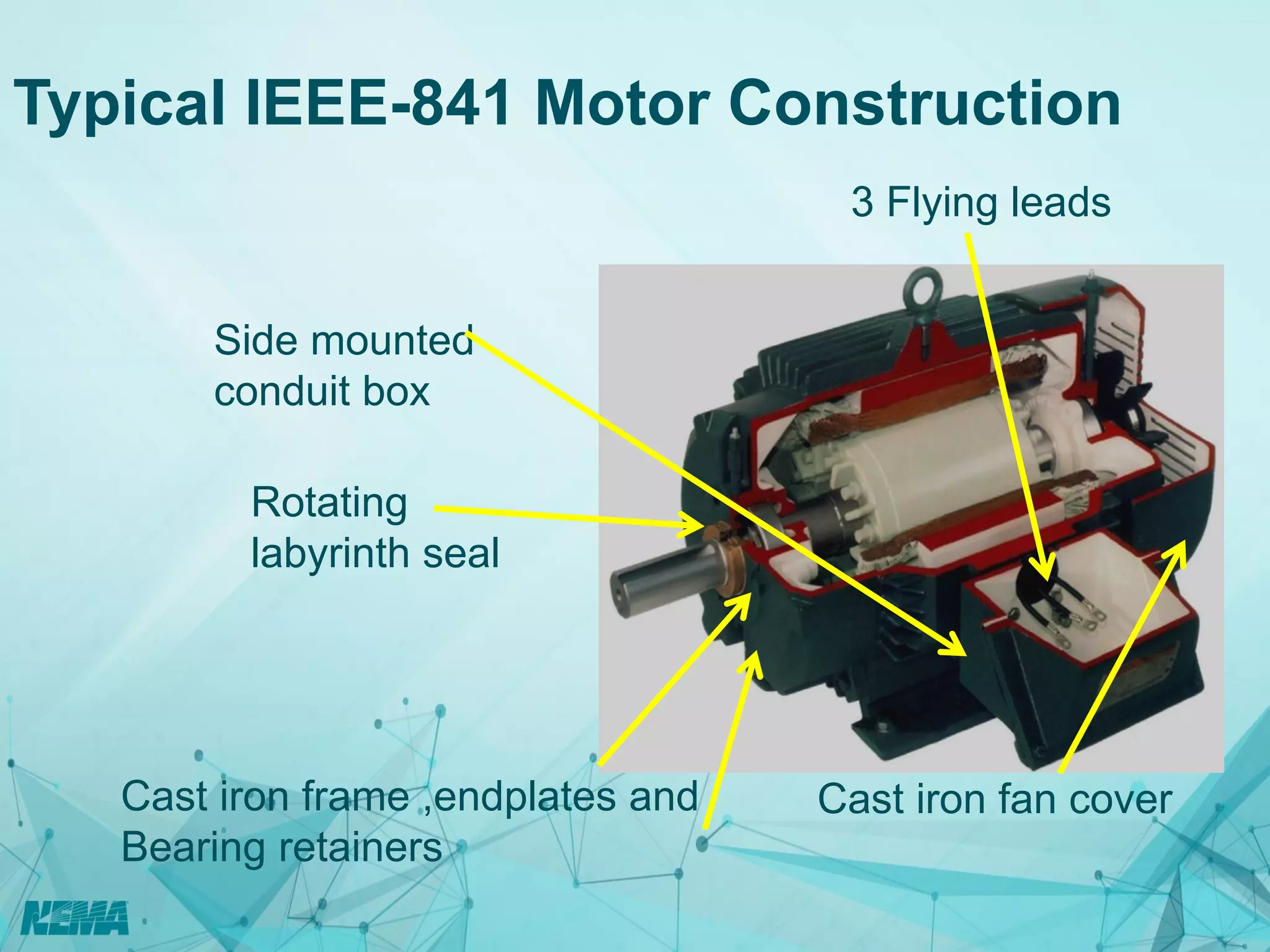 Typical IEEE-841 Motor Construction

3 Flying leads

Side mounted conduit box

Rotating labyrinth seal

Cast iron frame ,endplates and Bearing retainers

Cast iron fan cover

NEMA