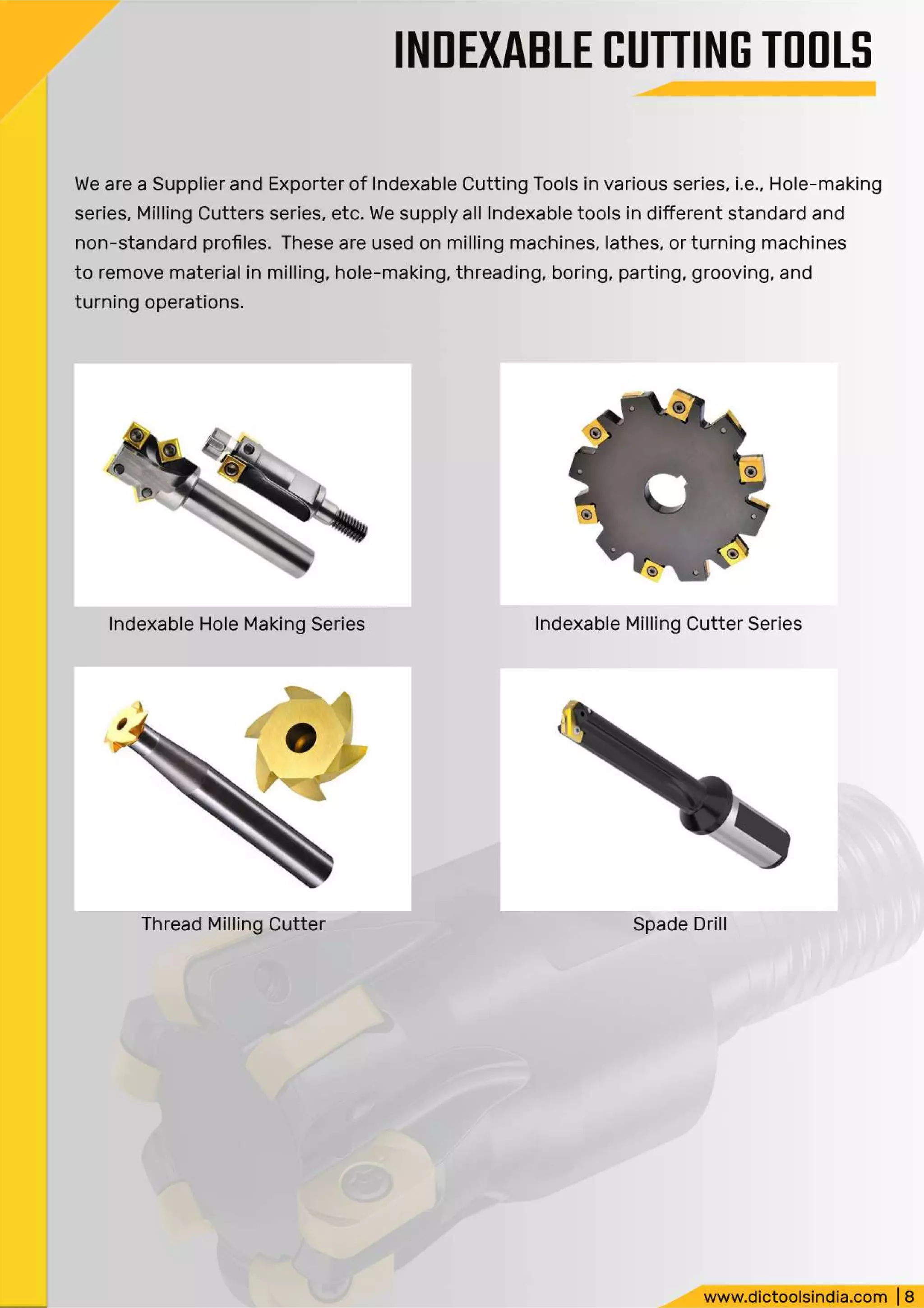 INDEXABLE CUTTING TOOLS

We are a Supplier and Exporter of Indexable Cutting Tools in various series, i.e., Hole-making series, Milling Cutters series, etc. We supply all Indexable tools in different standard and non-standard profiles. These are used on milling machines, lathes, or turning machines to remove material in milling, hole-making, threading, boring, parting, grooving, and turning operations.

Indexable Hole Making Series

Indexable Milling Cutter Series

Thread Milling Cutter

Spade Drill

www.dictoolsindia.com | 8