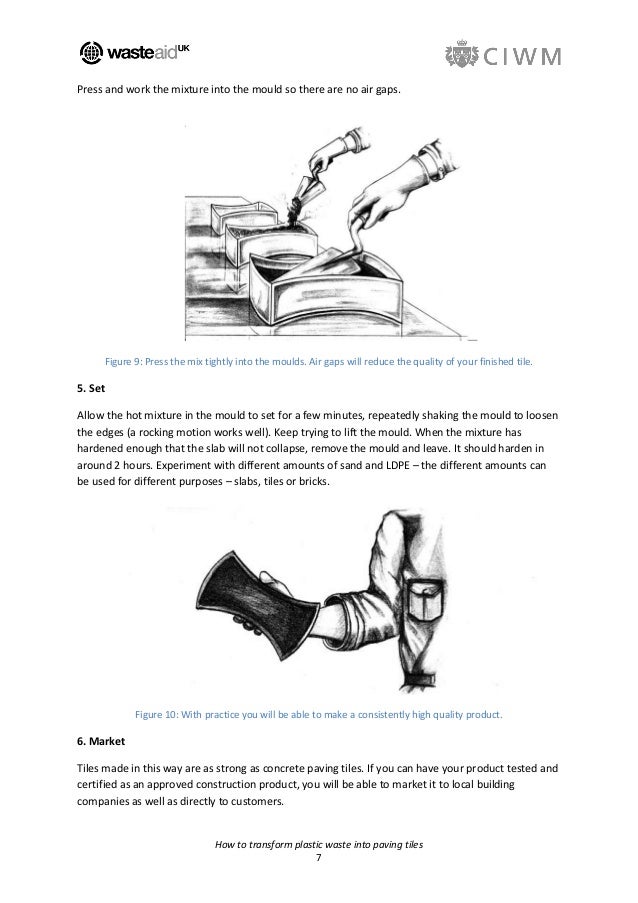 wasteaid UK

CIWM

Press and work the mixture into the mould so there are no air gaps.

Figure 9: Press the mix tightly into the moulds. Air gaps will reduce the quality of your finished tile.

5. Set

Allow the hot mixture in the mould to set for a few minutes, repeatedly shaking the mould to loosen the edges (a rocking motion works well). Keep trying to lift the mould. When the mixture has hardened enough that the slab will not collapse, remove the mould and leave. It should harden in around 2 hours. Experiment with different amounts of sand and LDPE – the different amounts can be used for different purposes – slabs, tiles or bricks.

Figure 10: With practice you will be able to make a consistently high quality product.

6. Market

Tiles made in this way are as strong as concrete paving tiles. If you can have your product tested and certified as an approved construction product, you will be able to market it to local building companies as well as directly to customers.

How to transform plastic waste into paving tiles
7