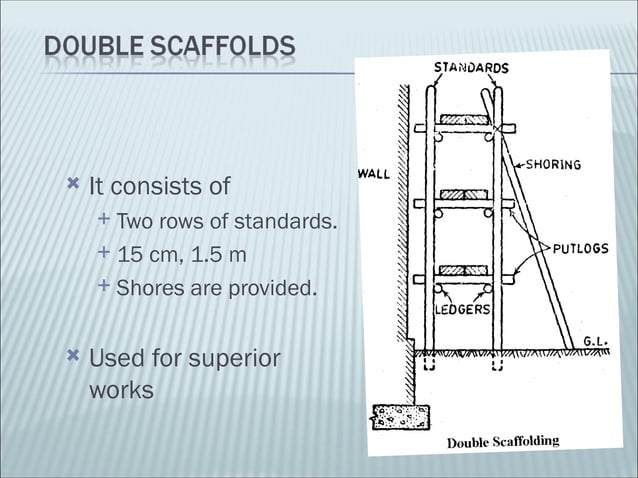 DOUBLE SCAFFOLDS

It consists of

Two rows of standards.

15 cm, 1.5 m

Shores are provided.

Used for superior works

STANDARDS

WALL

SHORING

PUTLOGS

LEDGERS

G.L.

Double Scaffolding