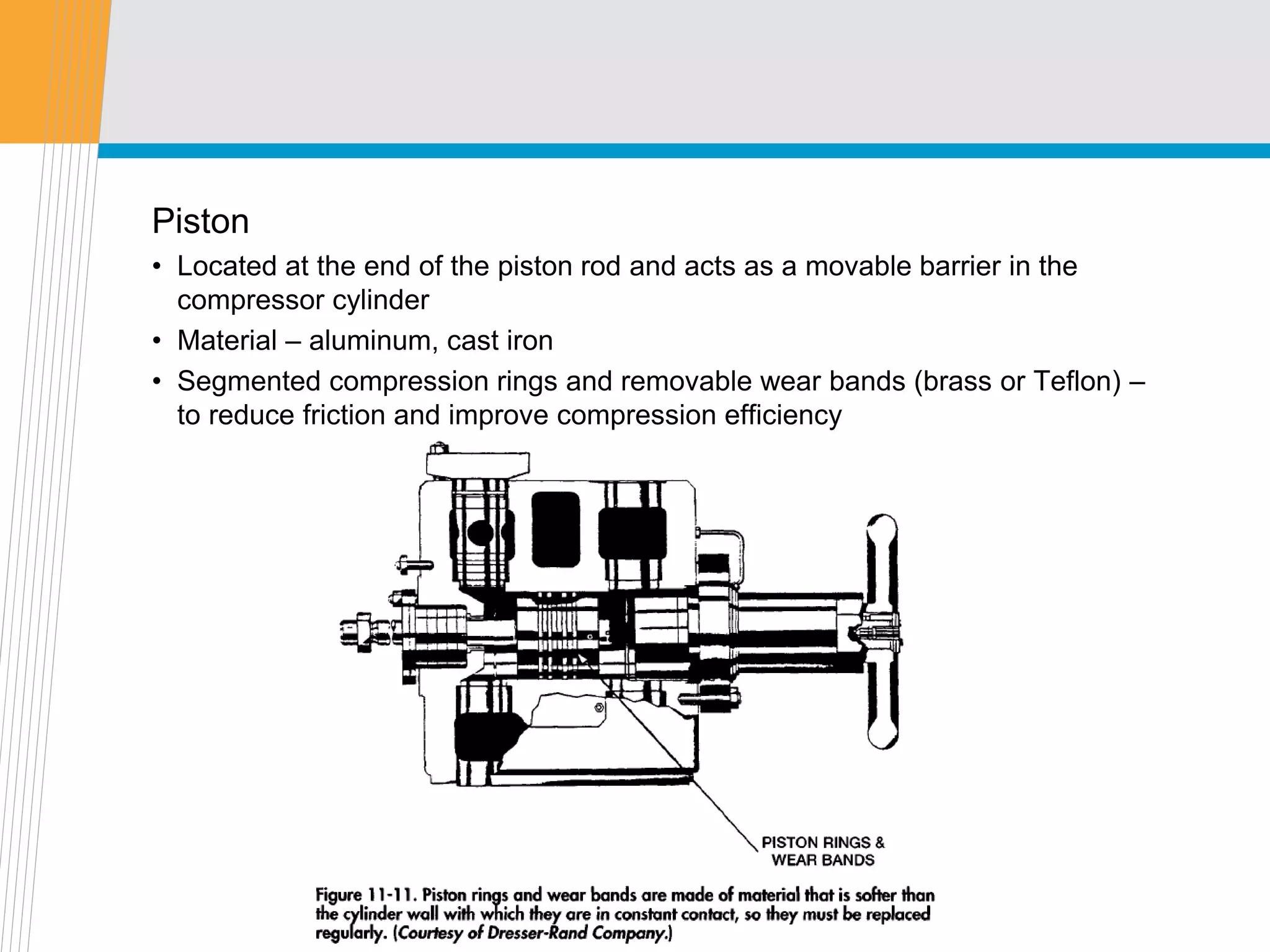 Piston

• Located at the end of the piston rod and acts as a movable barrier in the compressor cylinder
• Material – aluminum, cast iron
• Segmented compression rings and removable wear bands (brass or Teflon) – to reduce friction and improve compression efficiency

PISTON RINGS & WEAR BANDS

Figure 11-11. Piston rings and wear bands are made of material that is softer than the cylinder wall with which they are in constant contact, so they must be replaced regularly. (Courtesy of Dresser-Rand Company.)