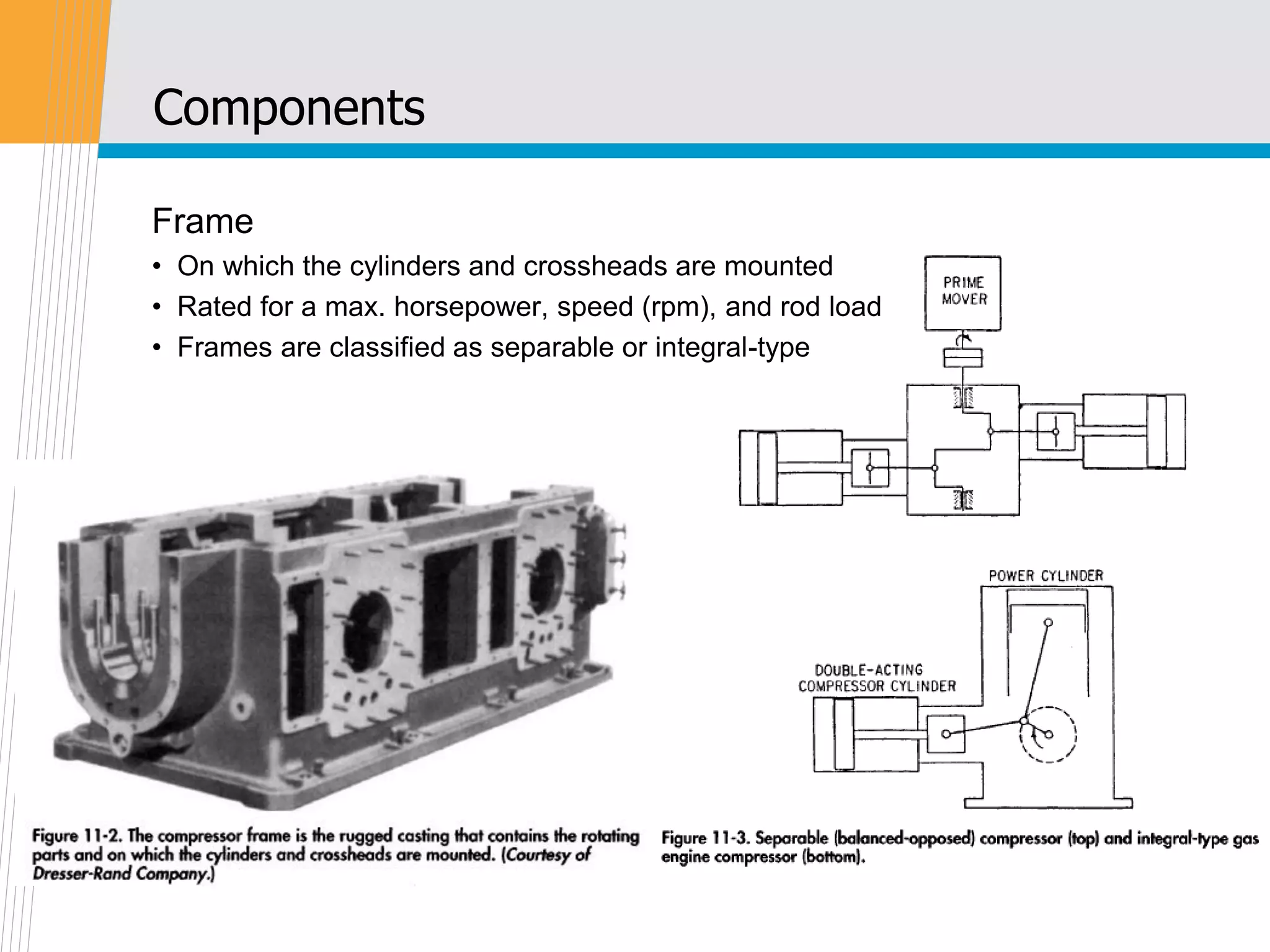 Components

Frame

• On which the cylinders and crossheads are mounted
• Rated for a max. horsepower, speed (rpm), and rod load
• Frames are classified as separable or integral-type

PRIME MOVER

POWER CYLINDER

DOUBLE-ACTING COMPRESSOR CYLINDER

Figure 11-2. The compressor frame is the rugged casting that contains the rotating parts and on which the cylinders and crossheads are mounted. (Courtesy of Dresser-Rand Company.)

Figure 11-3. Separable (balanced-opposed) compressor (top) and integral-type gas engine compressor (bottom).