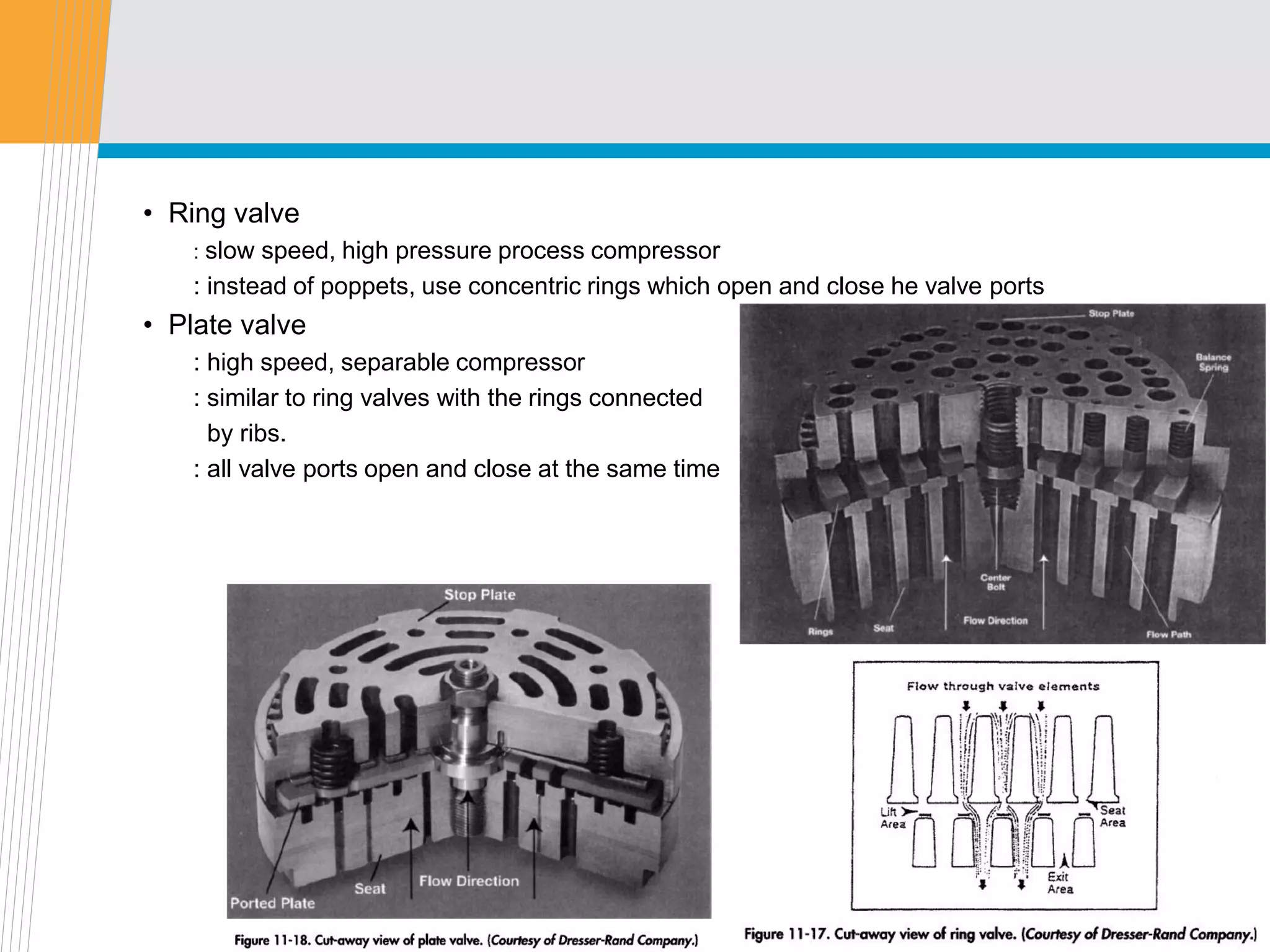 • Ring valve

: slow speed, high pressure process compressor

: instead of poppets, use concentric rings which open and close he valve ports

• Plate valve

: high speed, separable compressor

: similar to ring valves with the rings connected by ribs.

: all valve ports open and close at the same time

Stop Plate
Balance Spring
Center Bolt
Rings
Seat
Flow Direction
Flow Path

Stop Plate
Ported Plate
Seat
Flow Direction

Figure 11-18. Cut-away view of plate valve. (Courtesy of Dresser-Rand Company.)

Flow through valve elements
Lift Area
Seat Area
Exit Area

Figure 11-17. Cut-away view of ring valve. (Courtesy of Dresser-Rand Company.)