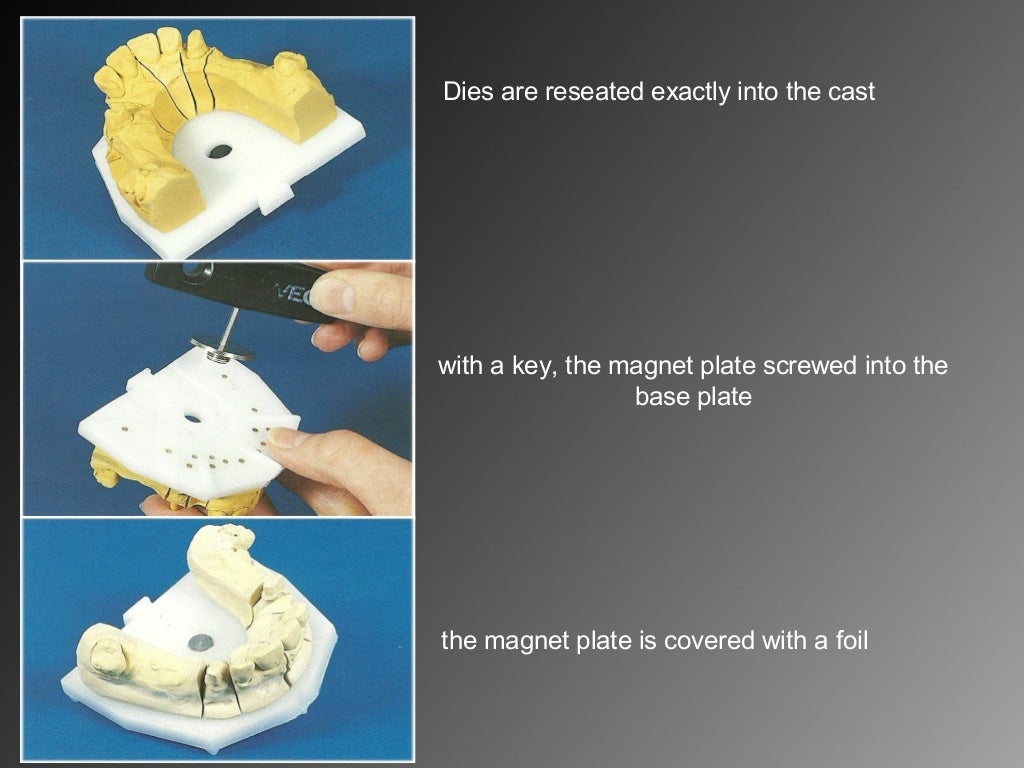 Dies are reseated exactly into the cast

with a key, the magnet plate screwed into the base plate

the magnet plate is covered with a foil