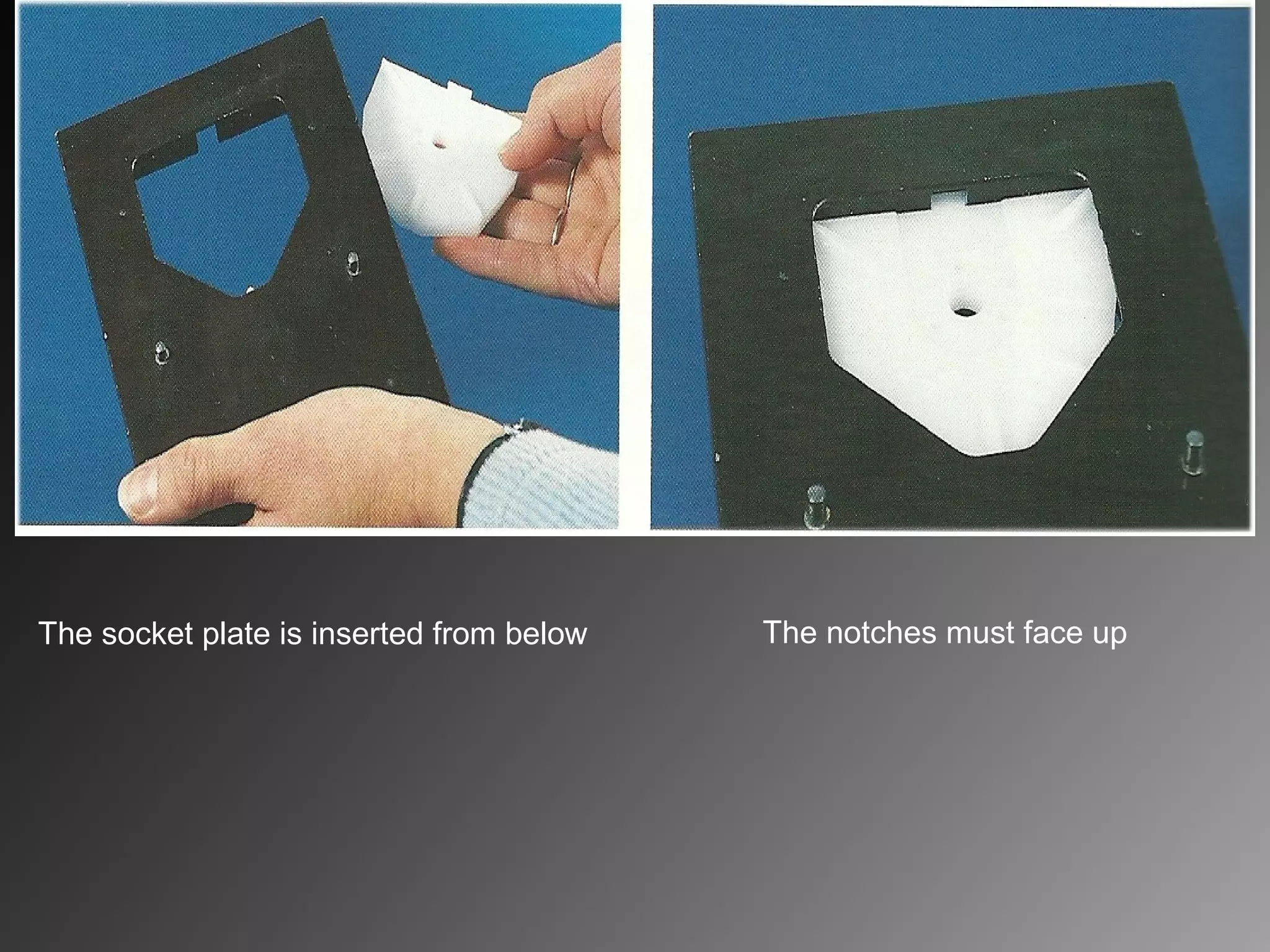 The socket plate is inserted from below

The notches must face up