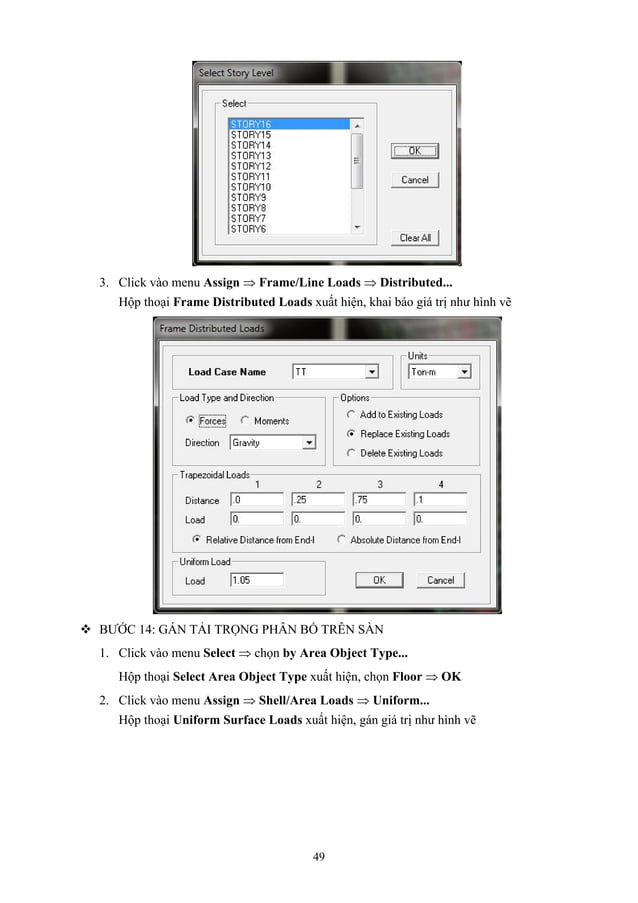 Select Story Level

Select

STORY16
STORY15
STORY14
STORY13
STORY12
STORY11
STORY10
STORY9
STORY8
STORY7
STORY6

OK

Cancel

Clear All

3. Click vào menu **Assign** ⇒ **Frame/Line Loads** ⇒ **Distributed...**
Hộp thoại **Frame Distributed Loads** xuất hiện, khai báo giá trị như hình vẽ

Frame Distributed Loads

Load Case Name TT

Units
Ton-m

Load Type and Direction
Forces Moments
Direction Gravity

Options
Add to Existing Loads
Replace Existing Loads
Delete Existing Loads

Trapezoidal Loads

| | 1 | 2 | 3 | 4 |
|---|---|---|---|---|
| Distance | .0 | .25 | .75 | .1 |
| Load | 0. | 0. | 0. | 0. |

Relative Distance from End-I Absolute Distance from End-I

Uniform Load
Load 1.05

OK Cancel

❖ BƯỚC 14: GÁN TẢI TRỌNG PHÂN BỐ TRÊN SÀN

1. Click vào menu **Select** ⇒ chọn **by Area Object Type...**
Hộp thoại **Select Area Object Type** xuất hiện, chọn **Floor** ⇒ **OK**

2. Click vào menu **Assign** ⇒ **Shell/Area Loads** ⇒ **Uniform...**
Hộp thoại **Uniform Surface Loads** xuất hiện, gán giá trị như hình vẽ

49