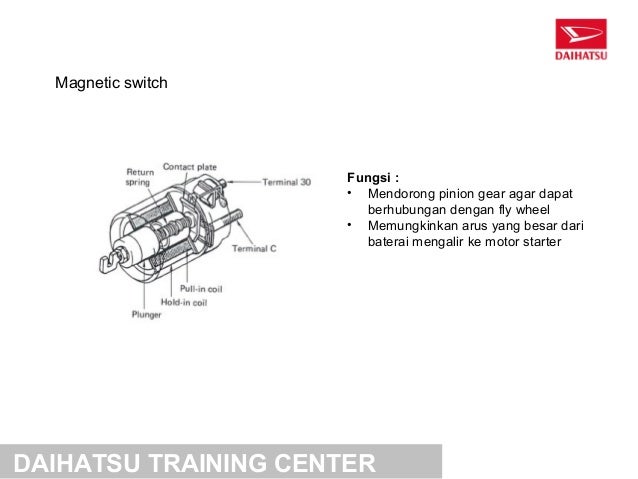 DAIHATSU

Magnetic switch

Return spring
Contact plate
Terminal 30
Terminal C
Pull-in coil
Hold-in coil
Plunger

Fungsi :
• Mendorong pinion gear agar dapat berhubungan dengan fly wheel
• Memungkinkan arus yang besar dari baterai mengalir ke motor starter

DAIHATSU TRAINING CENTER