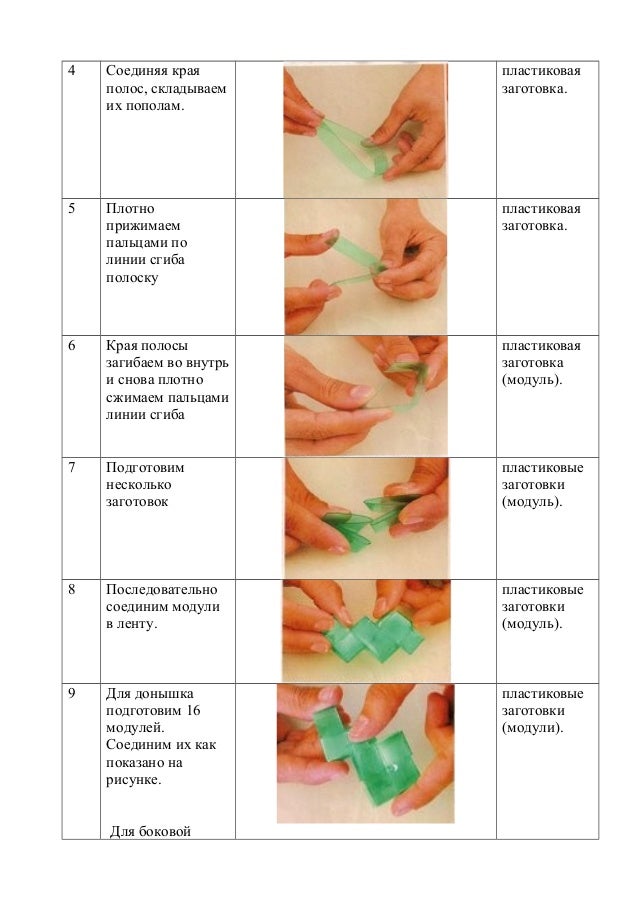 | 4 | Соединяя края полос, складываем их пополам. | | пластиковая заготовка. |
|---|---|---|---|
| 5 | Плотно прижимаем пальцами по линии сгиба полоску | | пластиковая заготовка. |
| 6 | Края полосы загибаем во внутрь и снова плотно сжимаем пальцами линии сгиба | | пластиковая заготовка (модуль). |
| 7 | Подготовим несколько заготовок | | пластиковые заготовки (модуль). |
| 8 | Последовательно соединим модули в ленту. | | пластиковые заготовки (модуль). |
| 9 | Для донышка подготовим 16 модулей. Соединим их как показано на рисунке. Для боковой | | пластиковые заготовки (модули). |