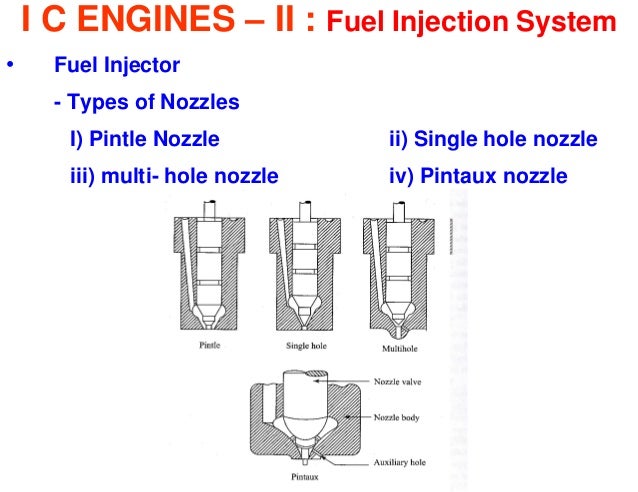 I C ENGINES – II : Fuel Injection System

• Fuel Injector

- Types of Nozzles

I) Pintle Nozzle ii) Single hole nozzle

iii) multi- hole nozzle iv) Pintaux nozzle

Pintle

Single hole

Multihole

Nozzle valve

Nozzle body

Auxiliary hole

Pintaux