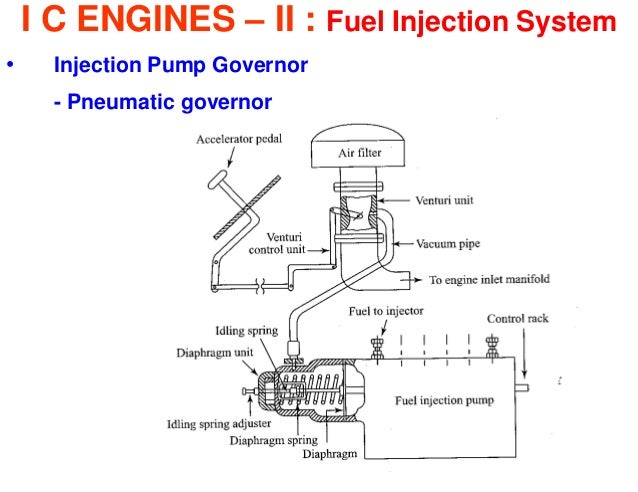 I C ENGINES – II : Fuel Injection System

• Injection Pump Governor

- Pneumatic governor

Accelerator pedal

Air filter

Venturi unit

Venturi control unit

Vacuum pipe

To engine inlet manifold

Fuel to injector

Control rack

Idling spring

Diaphragm unit

Fuel injection pump

Idling spring adjuster

Diaphragm spring

Diaphragm