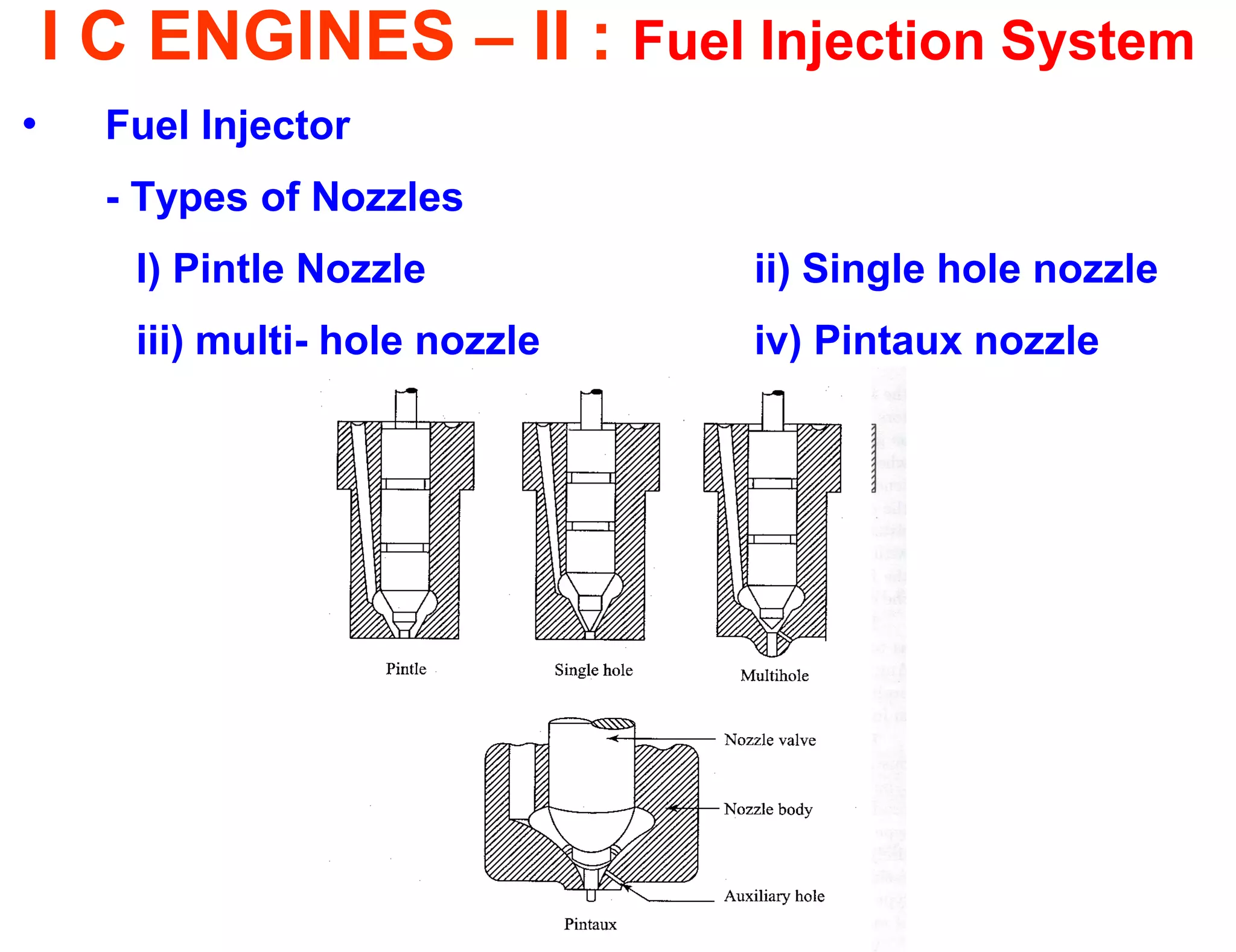 I C ENGINES – II : Fuel Injection System

• Fuel Injector

- Types of Nozzles

I) Pintle Nozzle

ii) Single hole nozzle

iii) multi- hole nozzle

iv) Pintaux nozzle

Pintle

Single hole

Multihole

Nozzle valve

Nozzle body

Auxiliary hole

Pintaux