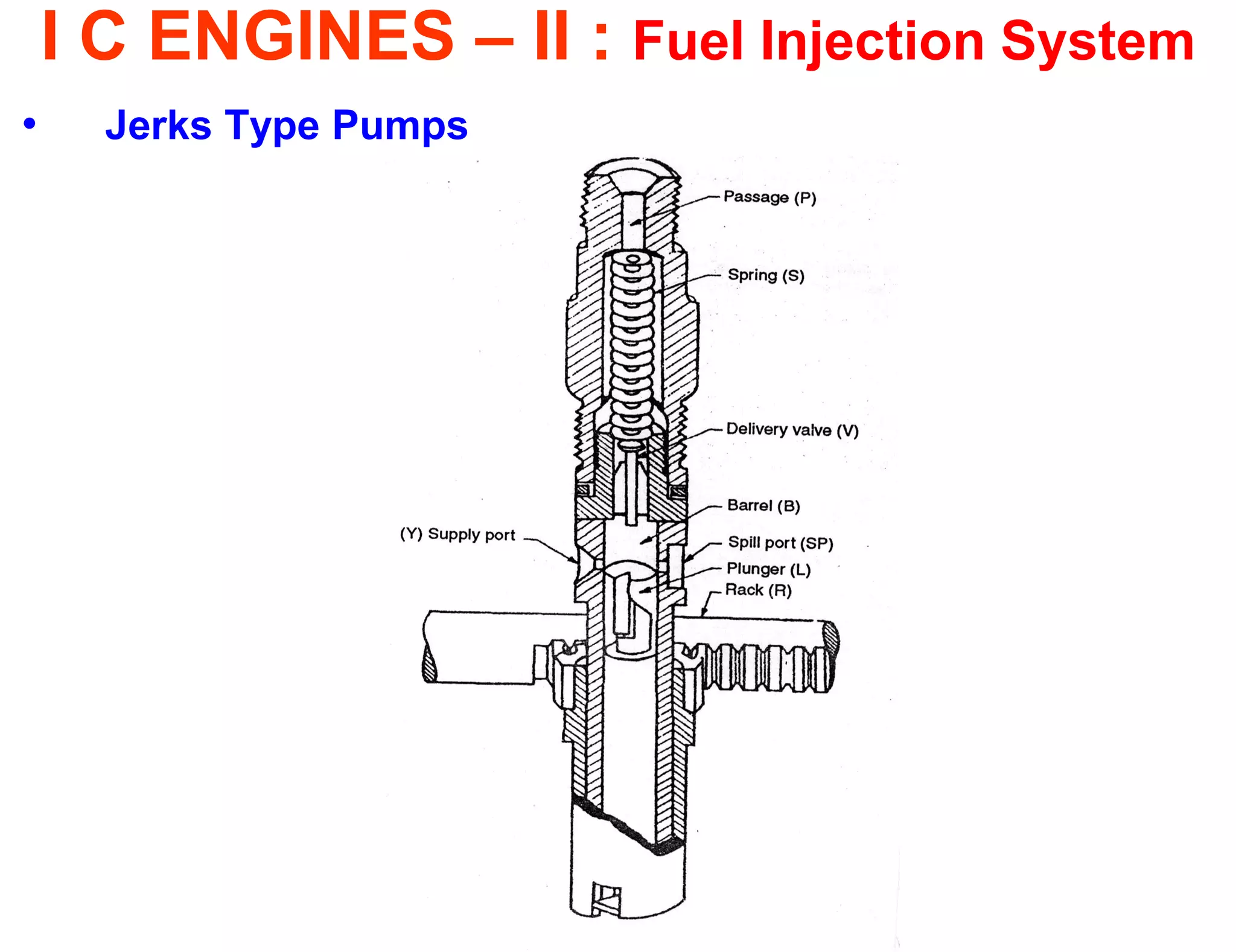 I C ENGINES – II : Fuel Injection System

• Jerks Type Pumps

Passage (P)

Spring (S)

Delivery valve (V)

Barrel (B)

(Y) Supply port

Spill port (SP)

Plunger (L)

Rack (R)