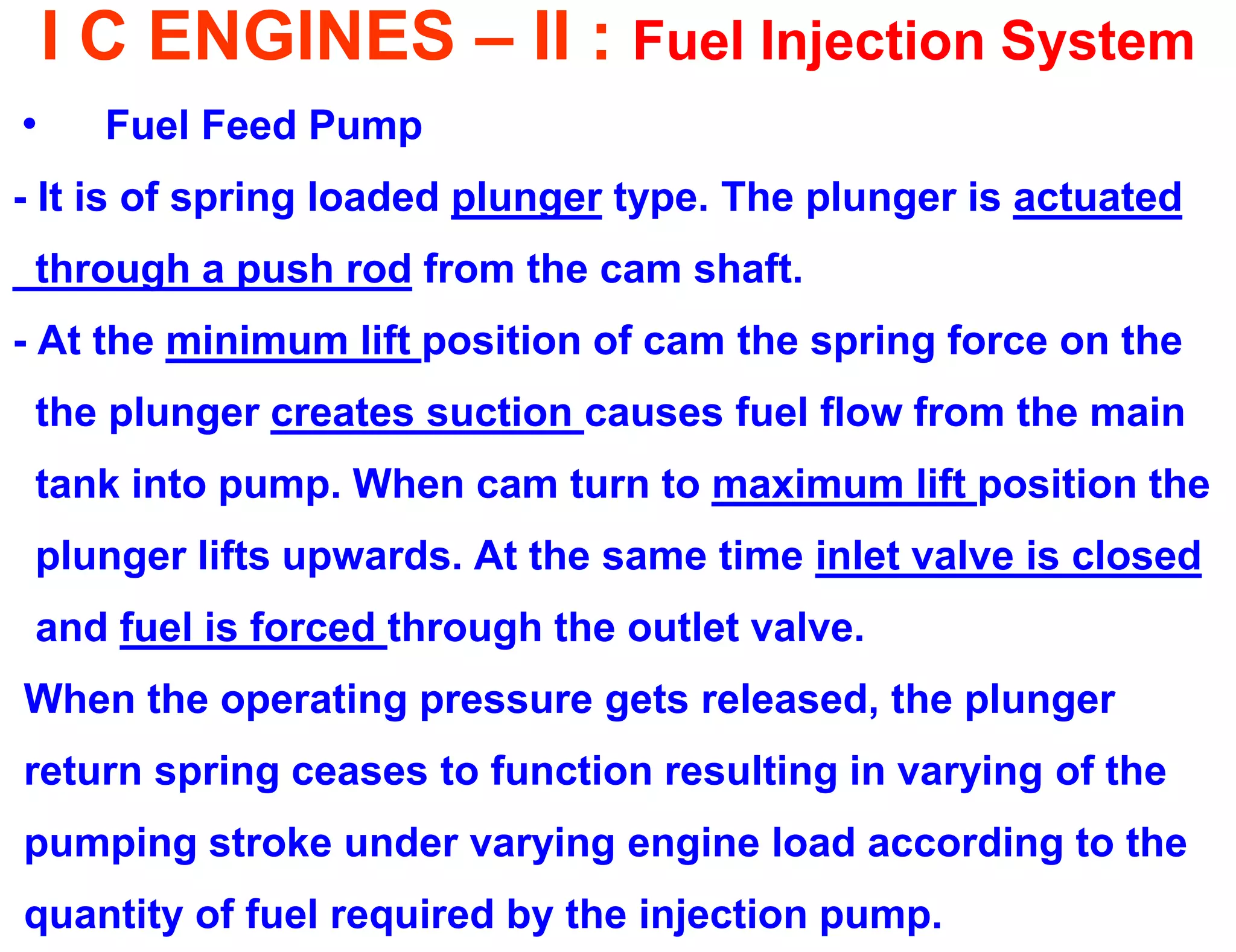 I C ENGINES – II : Fuel Injection System

• Fuel Feed Pump

- It is of spring loaded plunger type. The plunger is actuated through a push rod from the cam shaft.

- At the minimum lift position of cam the spring force on the the plunger creates suction causes fuel flow from the main tank into pump. When cam turn to maximum lift position the plunger lifts upwards. At the same time inlet valve is closed and fuel is forced through the outlet valve.

When the operating pressure gets released, the plunger return spring ceases to function resulting in varying of the pumping stroke under varying engine load according to the quantity of fuel required by the injection pump.