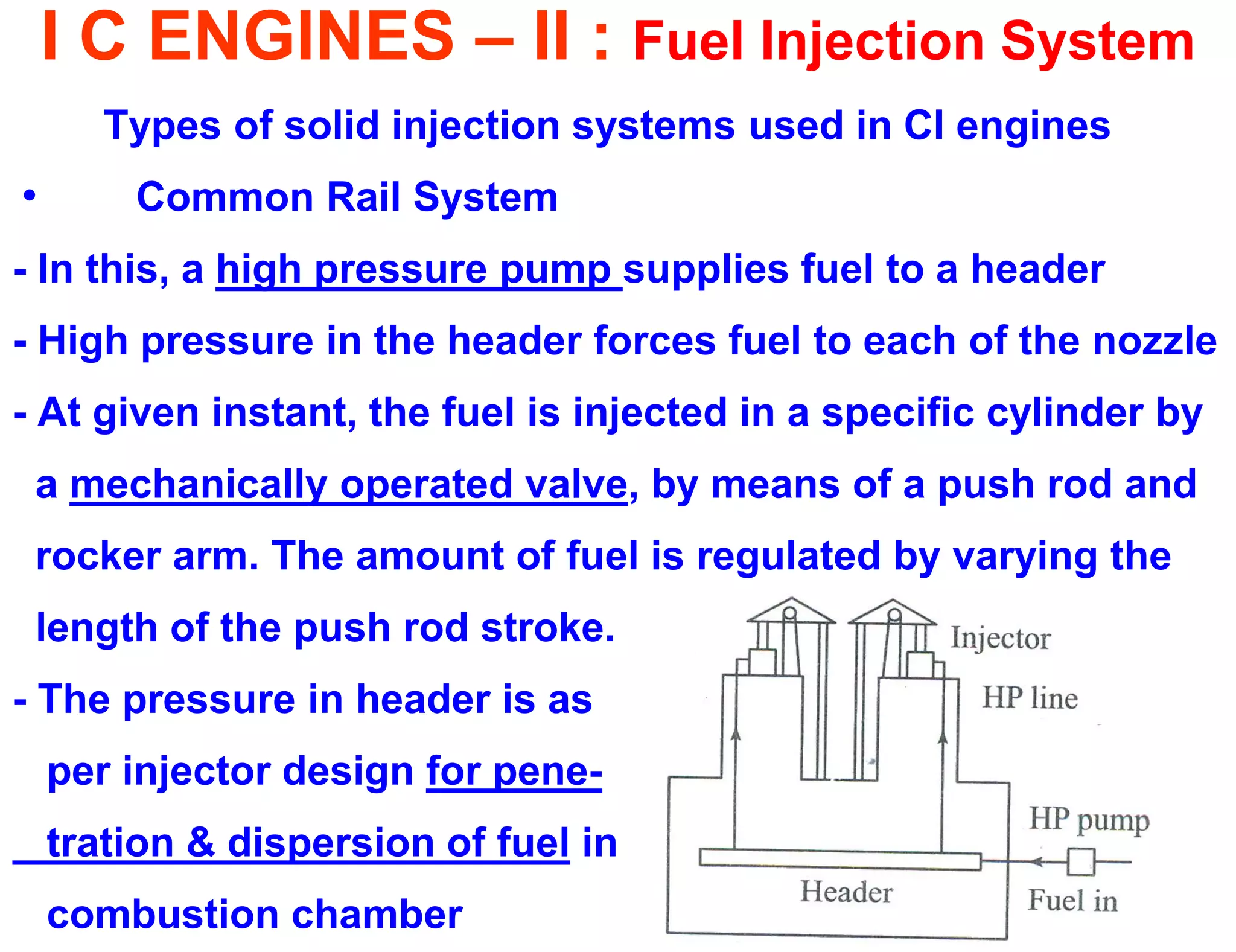 I C ENGINES – II : Fuel Injection System

Types of solid injection systems used in CI engines

• Common Rail System

- In this, a high pressure pump supplies fuel to a header

- High pressure in the header forces fuel to each of the nozzle

- At given instant, the fuel is injected in a specific cylinder by a mechanically operated valve, by means of a push rod and rocker arm. The amount of fuel is regulated by varying the length of the push rod stroke.

- The pressure in header is as per injector design for penetration & dispersion of fuel in combustion chamber

Injector

HP line

HP pump

Header

Fuel in