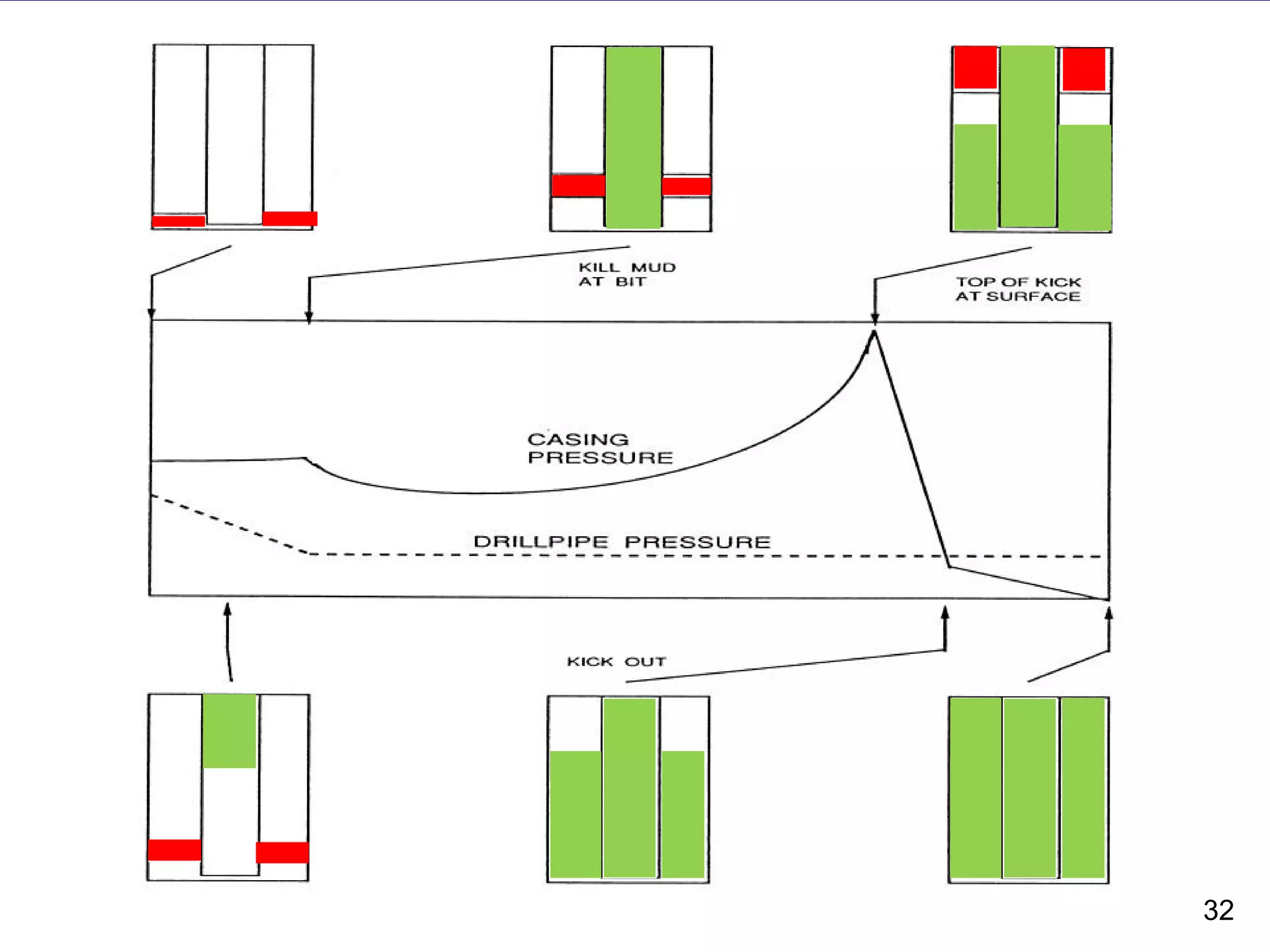 KILL MUD AT BIT

TOP OF KICK AT SURFACE

CASING PRESSURE

DRILLPIPE PRESSURE

KICK OUT

32