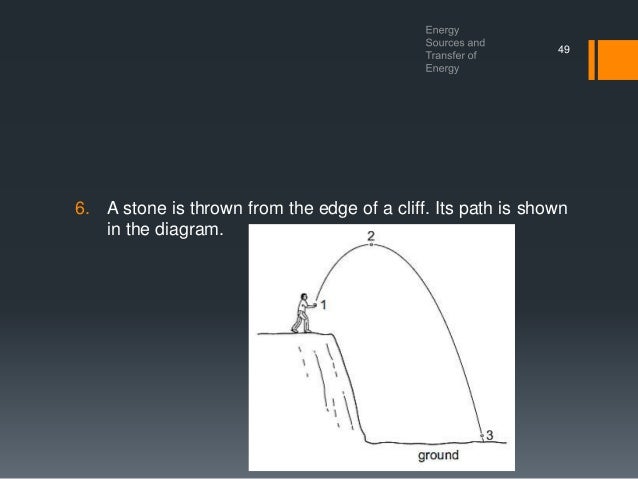 Energy Sources and Transfer of Energy

49

6. A stone is thrown from the edge of a cliff. Its path is shown in the diagram.

2

1

3

ground