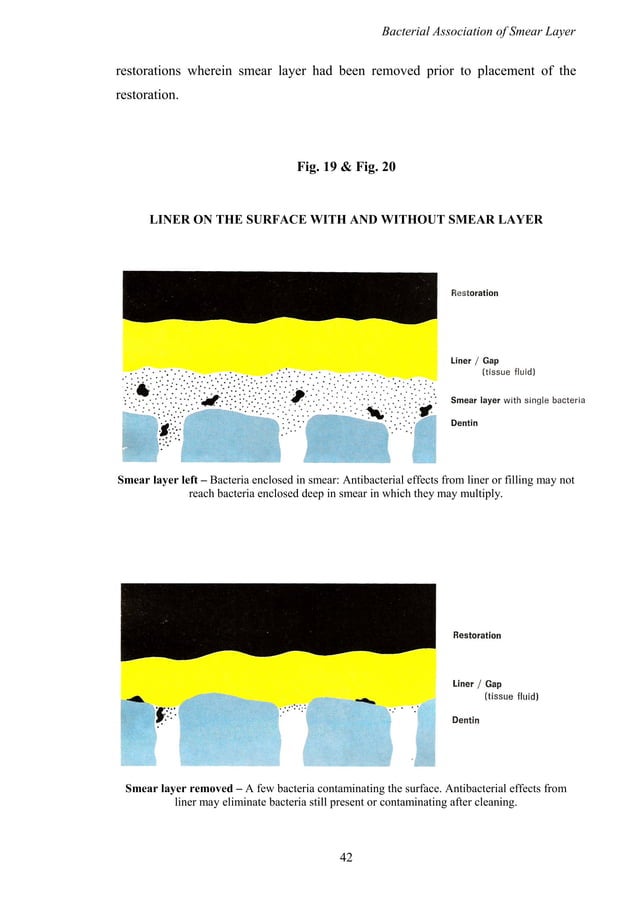 Bacterial Association of Smear Layer

restorations wherein smear layer had been removed prior to placement of the restoration.

Fig. 19 & Fig. 20

LINER ON THE SURFACE WITH AND WITHOUT SMEAR LAYER

Restoration

Liner / Gap
(tissue fluid)

Smear layer with single bacteria

Dentin

Smear layer left – Bacteria enclosed in smear: Antibacterial effects from liner or filling may not reach bacteria enclosed deep in smear in which they may multiply.

Restoration

Liner / Gap
(tissue fluid)

Dentin

Smear layer removed – A few bacteria contaminating the surface. Antibacterial effects from liner may eliminate bacteria still present or contaminating after cleaning.

42