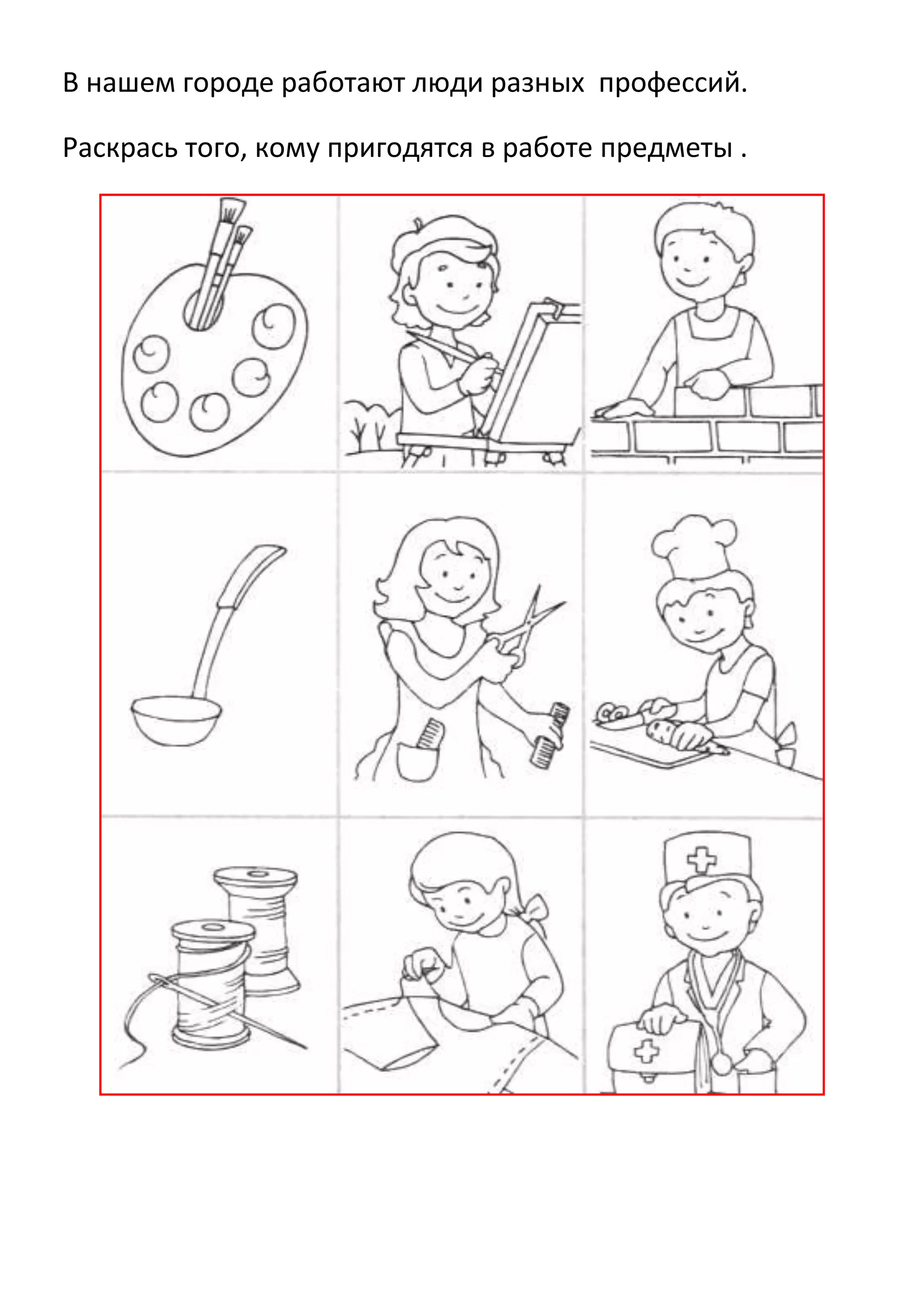 В нашем городе работают люди разных  профессий.

Раскрась того, кому пригодятся в работе предметы .