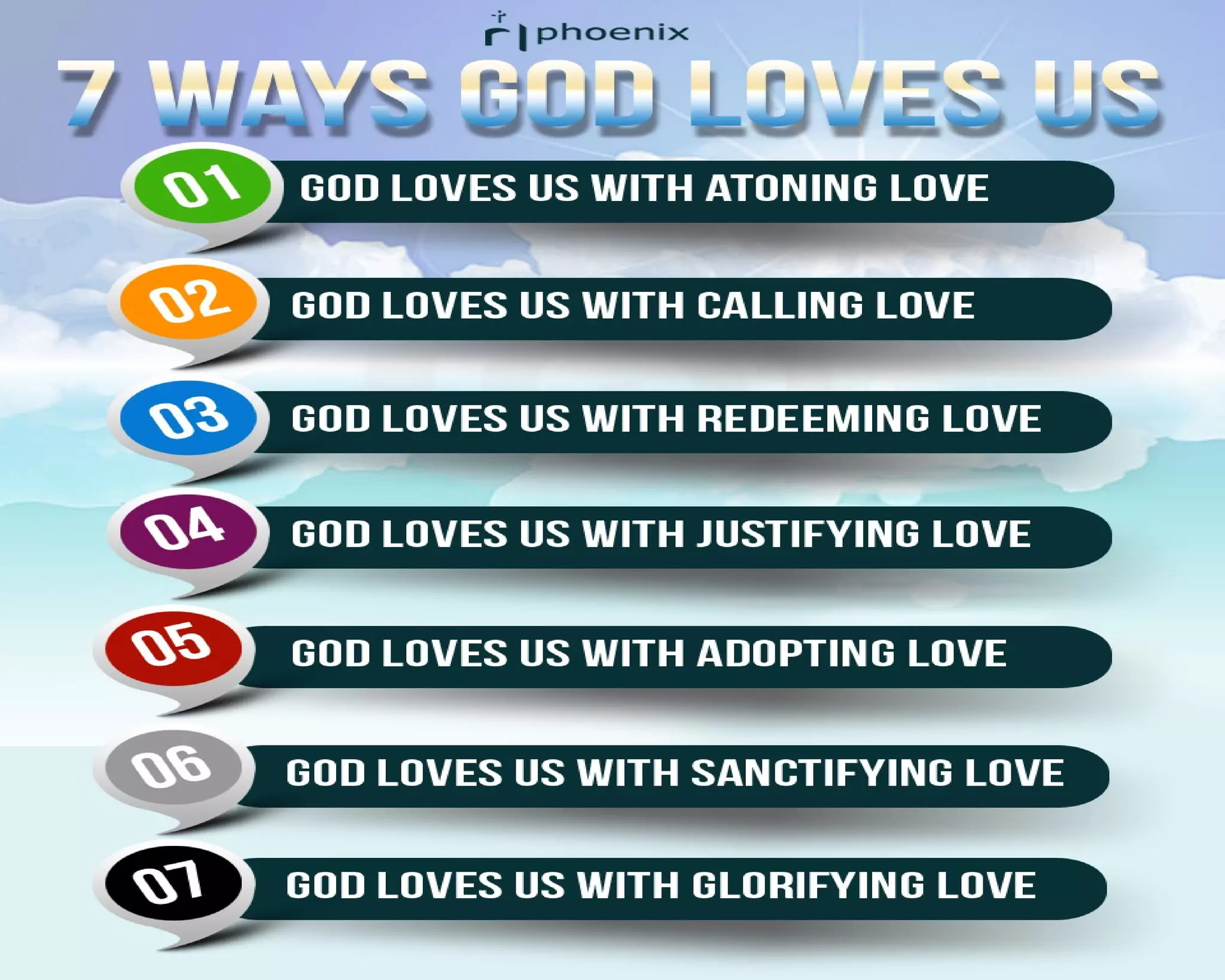 phoenix

7 WAYS GOD LOVES US

01 GOD LOVES US WITH ATONING LOVE

02 GOD LOVES US WITH CALLING LOVE

03 GOD LOVES US WITH REDEEMING LOVE

04 GOD LOVES US WITH JUSTIFYING LOVE

05 GOD LOVES US WITH ADOPTING LOVE

06 GOD LOVES US WITH SANCTIFYING LOVE

07 GOD LOVES US WITH GLORIFYING LOVE