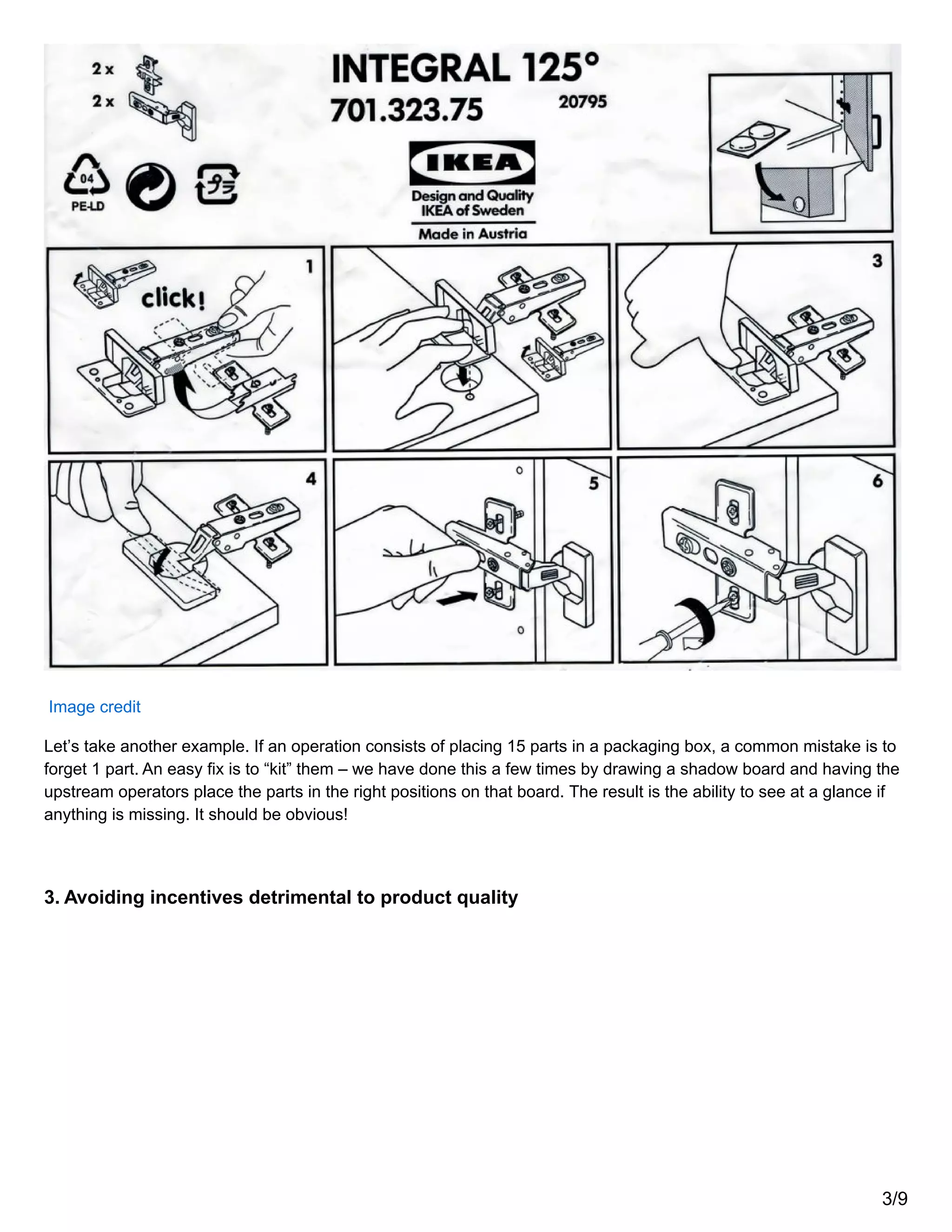 2 x
2 x

04
PE-LD

INTEGRAL 125°
701.323.75
20795

IKEA
Design and Quality
IKEA of Sweden
Made in Austria

1
click!

3

4

5

6

Image credit

Let’s take another example. If an operation consists of placing 15 parts in a packaging box, a common mistake is to forget 1 part. An easy fix is to “kit” them – we have done this a few times by drawing a shadow board and having the upstream operators place the parts in the right positions on that board. The result is the ability to see at a glance if anything is missing. It should be obvious!

3. Avoiding incentives detrimental to product quality

3/9