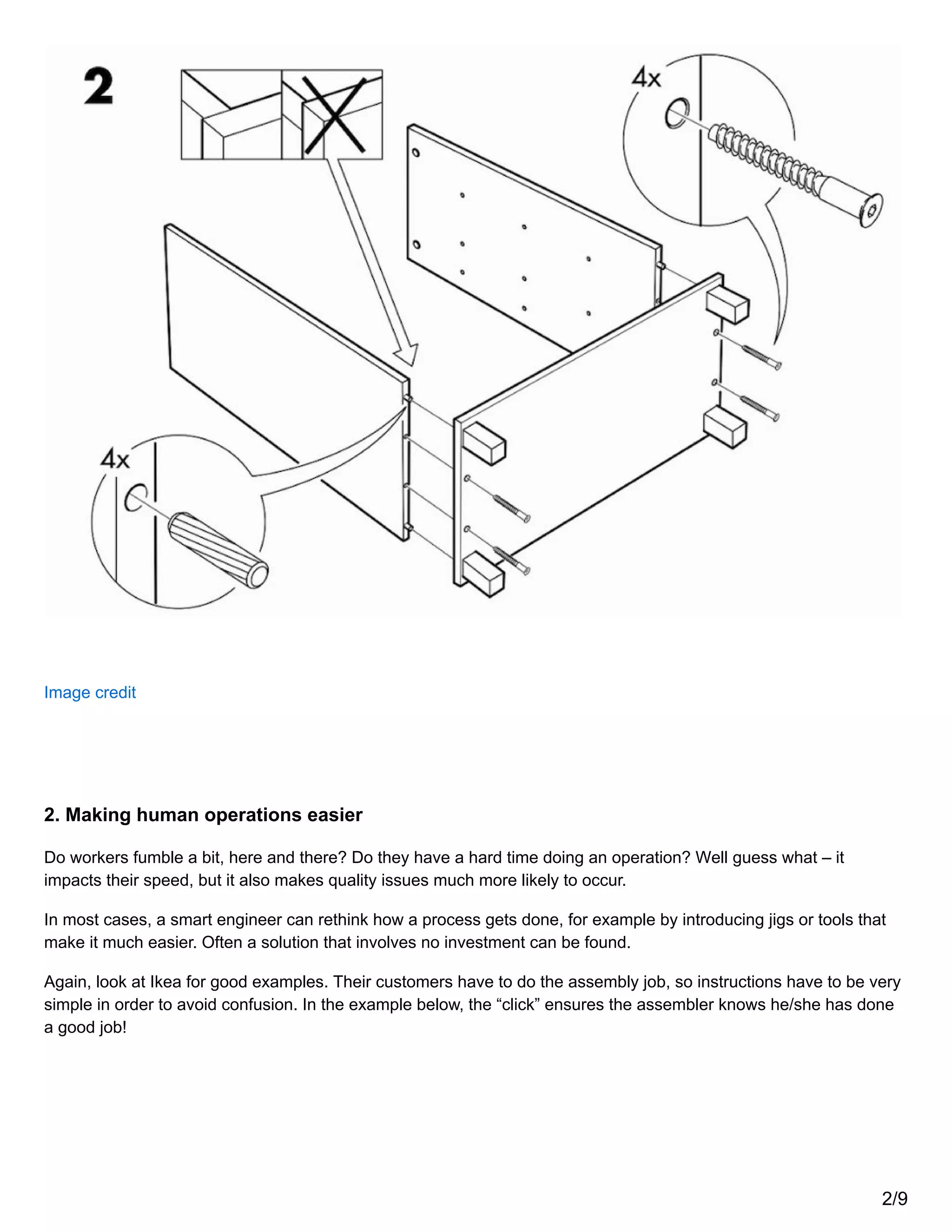 2

4x

4x

Image credit

2. Making human operations easier

Do workers fumble a bit, here and there? Do they have a hard time doing an operation? Well guess what – it impacts their speed, but it also makes quality issues much more likely to occur.

In most cases, a smart engineer can rethink how a process gets done, for example by introducing jigs or tools that make it much easier. Often a solution that involves no investment can be found.

Again, look at Ikea for good examples. Their customers have to do the assembly job, so instructions have to be very simple in order to avoid confusion. In the example below, the “click” ensures the assembler knows he/she has done a good job!

2/9