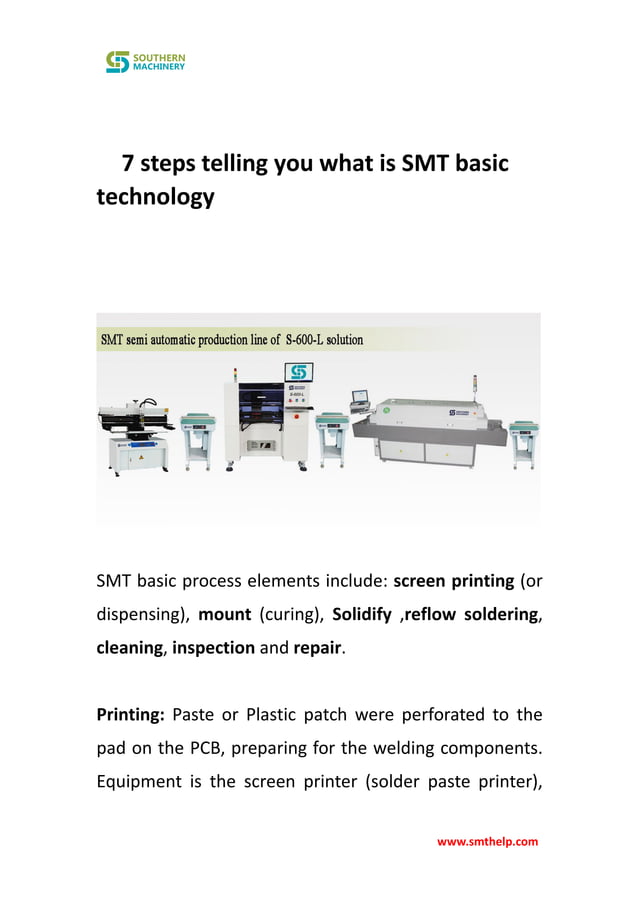 SOUTHERN MACHINERY

7 steps telling you what is SMT basic technology

SMT semi automatic production line of S-600-L solution

SMT basic process elements include: screen printing (or dispensing), mount (curing), Solidify ,reflow soldering, cleaning, inspection and repair.

Printing: Paste or Plastic patch were perforated to the pad on the PCB, preparing for the welding components. Equipment is the screen printer (solder paste printer),

www.smthelp.com