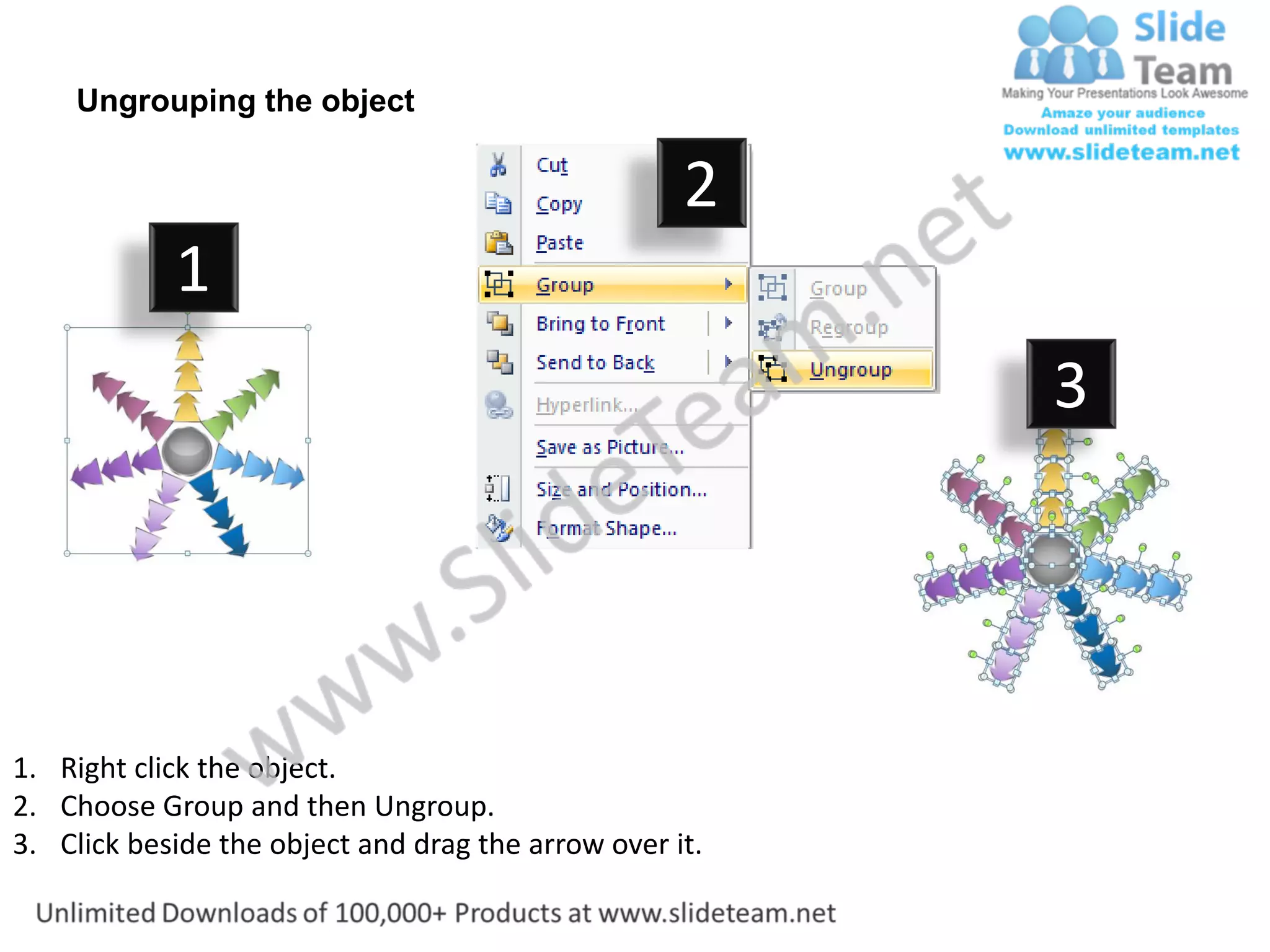 Ungrouping the object

Slide Team
Making Your Presentations Look Awesome
Amaze your audience
Download unlimited templates
www.slideteam.net

1

2

Cut
Copy
Paste
Group
Bring to Front
Send to Back
Hyperlink...
Save as Picture...
Size and Position...
Format Shape...

Group
Regroup
Ungroup

3

www.SlideTeam.net

1. Right click the object.
2. Choose Group and then Ungroup.
3. Click beside the object and drag the arrow over it.

Unlimited Downloads of 100,000+ Products at www.slideteam.net