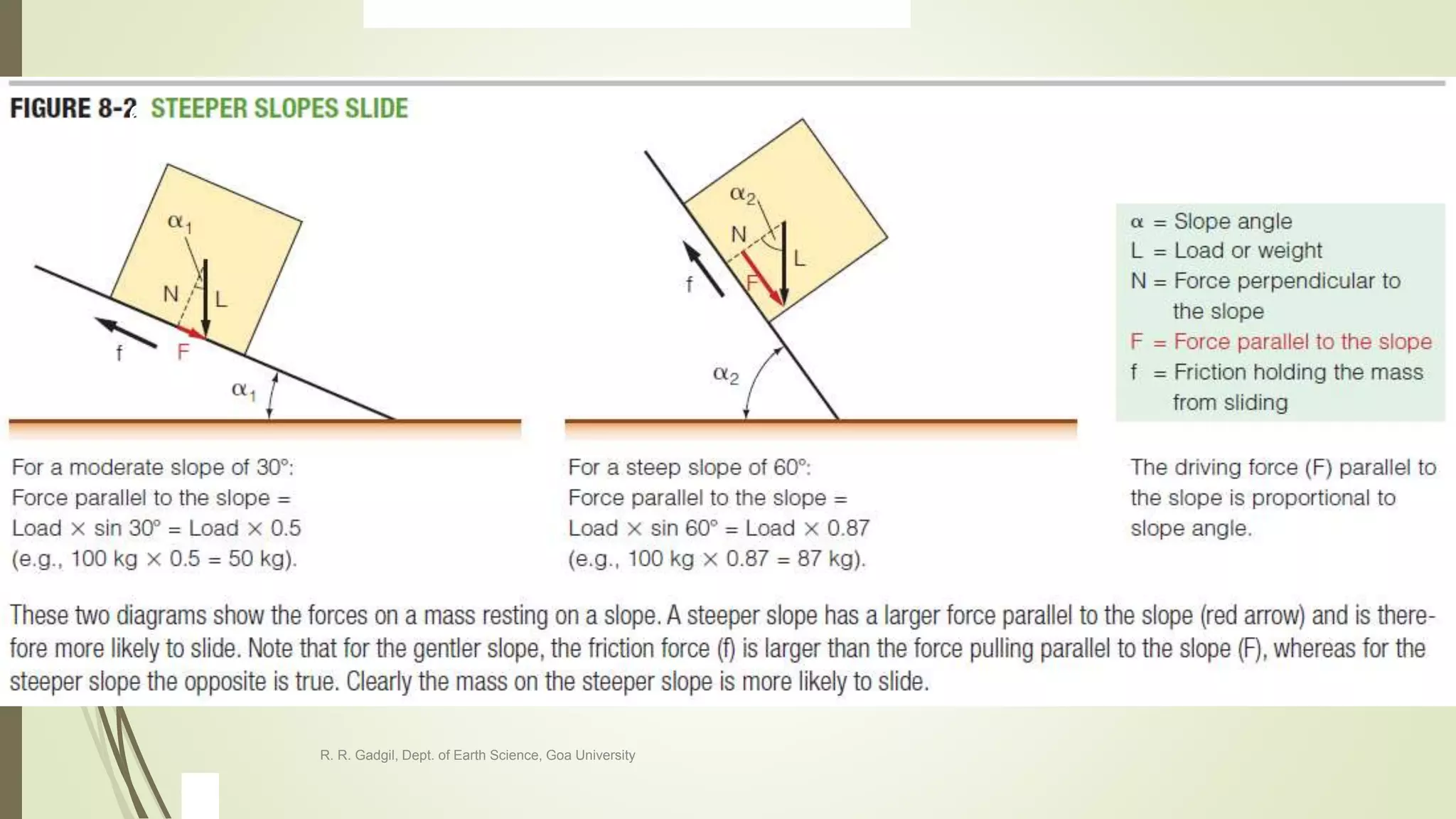 FIGURE 8-2 STEEPER SLOPES SLIDE

$\alpha_1$

N

L

f

F

$\alpha_1$

$\alpha_2$

N

L

f

F

$\alpha_2$

$\alpha$ = Slope angle
L = Load or weight
N = Force perpendicular to the slope
F = Force parallel to the slope
f = Friction holding the mass from sliding

For a moderate slope of 30°:
Force parallel to the slope =
Load × sin 30° = Load × 0.5
(e.g., 100 kg × 0.5 = 50 kg).

For a steep slope of 60°:
Force parallel to the slope =
Load × sin 60° = Load × 0.87
(e.g., 100 kg × 0.87 = 87 kg).

The driving force (F) parallel to the slope is proportional to slope angle.

These two diagrams show the forces on a mass resting on a slope. A steeper slope has a larger force parallel to the slope (red arrow) and is therefore more likely to slide. Note that for the gentler slope, the friction force (f) is larger than the force pulling parallel to the slope (F), whereas for the steeper slope the opposite is true. Clearly the mass on the steeper slope is more likely to slide.

R. R. Gadgil, Dept. of Earth Science, Goa University