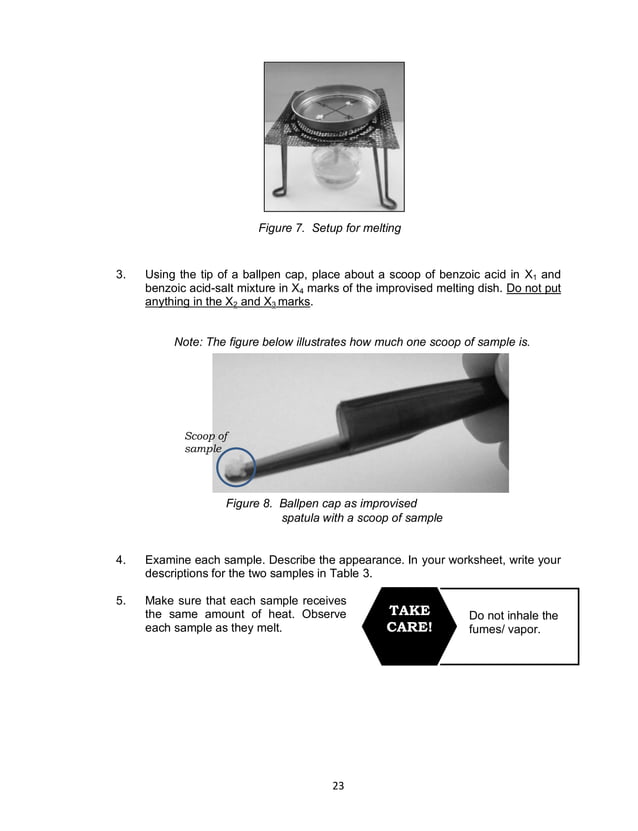 Figure 7. Setup for melting

3. Using the tip of a ballpen cap, place about a scoop of benzoic acid in $X_1$ and benzoic acid-salt mixture in $X_4$ marks of the improvised melting dish. Do not put anything in the $X_2$ and $X_3$ marks.

Note: The figure below illustrates how much one scoop of sample is.

Scoop of sample

Figure 8. Ballpen cap as improvised spatula with a scoop of sample

4. Examine each sample. Describe the appearance. In your worksheet, write your descriptions for the two samples in Table 3.

5. Make sure that each sample receives the same amount of heat. Observe each sample as they melt.

TAKE CARE!

Do not inhale the fumes/ vapor.

23