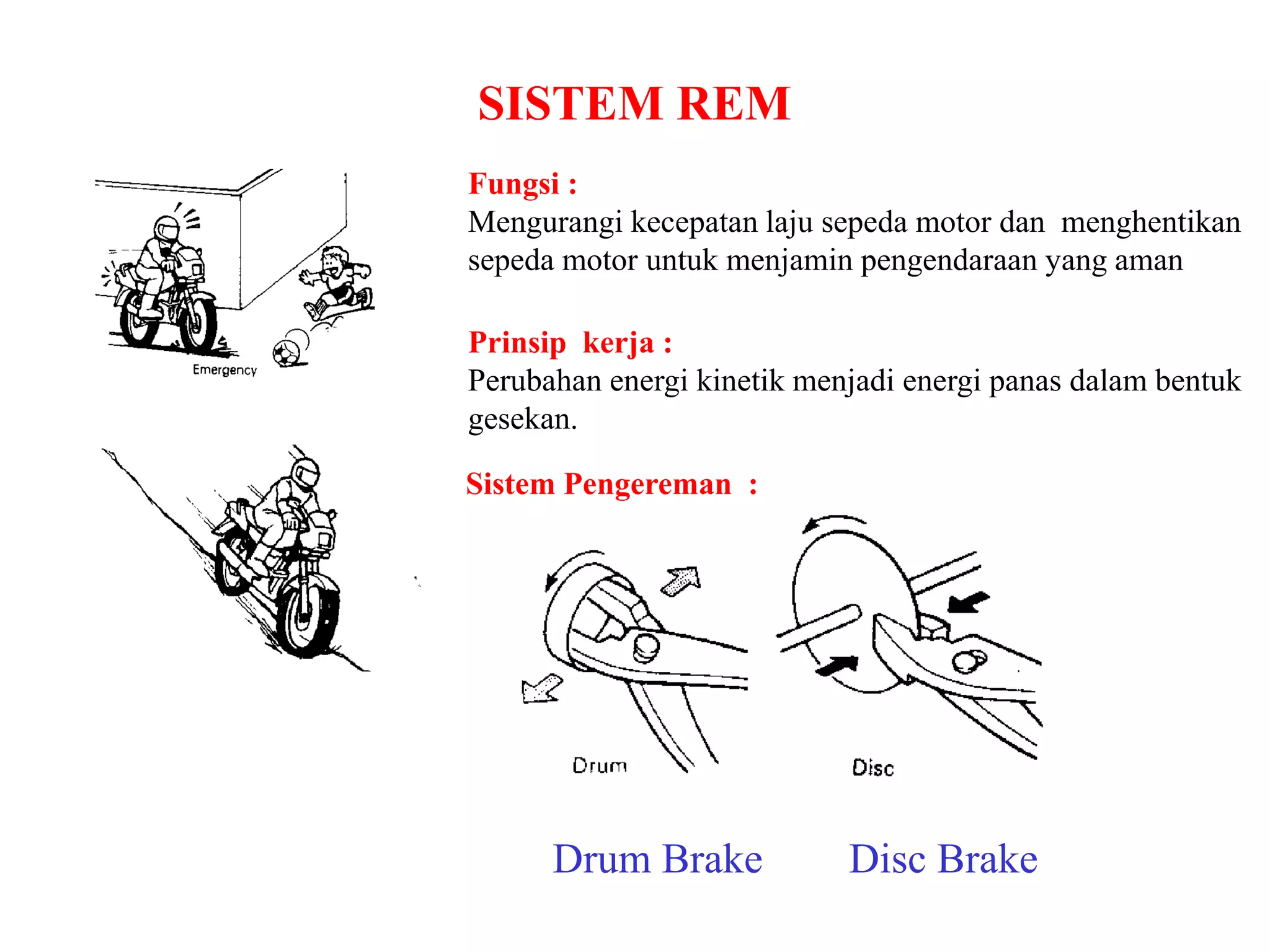 SISTEM REM

Emergency

Fungsi :
Mengurangi kecepatan laju sepeda motor dan menghentikan sepeda motor untuk menjamin pengendaraan yang aman

Prinsip kerja :
Perubahan energi kinetik menjadi energi panas dalam bentuk gesekan.

Sistem Pengereman :

Drum

Disc

Drum Brake

Disc Brake