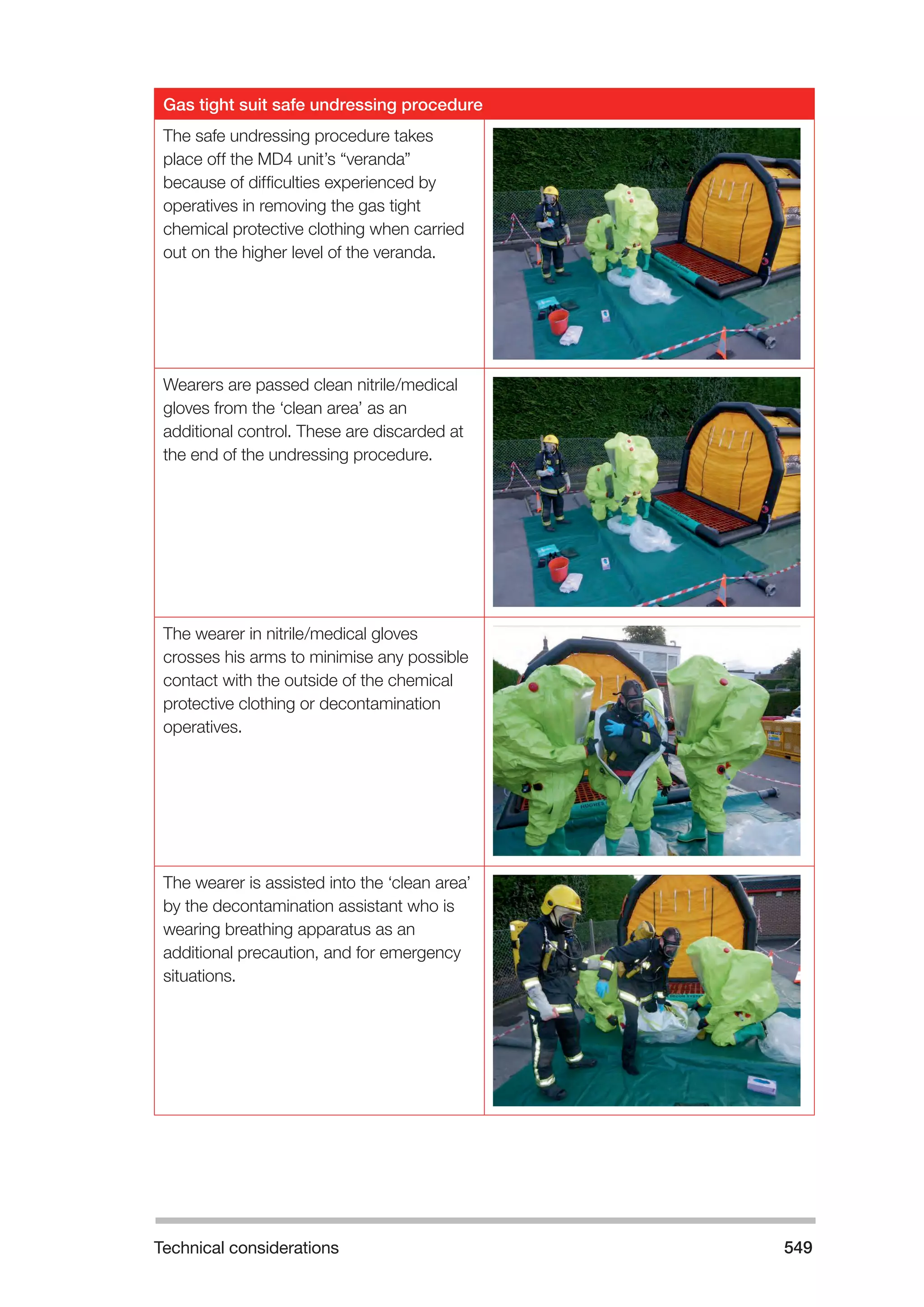 | Gas tight suit safe undressing procedure | |
|---|---|
| The safe undressing procedure takes place off the MD4 unit's "veranda" because of difficulties experienced by operatives in removing the gas tight chemical protective clothing when carried out on the higher level of the veranda. | |
| Wearers are passed clean nitrile/medical gloves from the 'clean area' as an additional control. These are discarded at the end of the undressing procedure. | |
| The wearer in nitrile/medical gloves crosses his arms to minimise any possible contact with the outside of the chemical protective clothing or decontamination operatives. | |
| The wearer is assisted into the 'clean area' by the decontamination assistant who is wearing breathing apparatus as an additional precaution, and for emergency situations. | |

Technical considerations 549