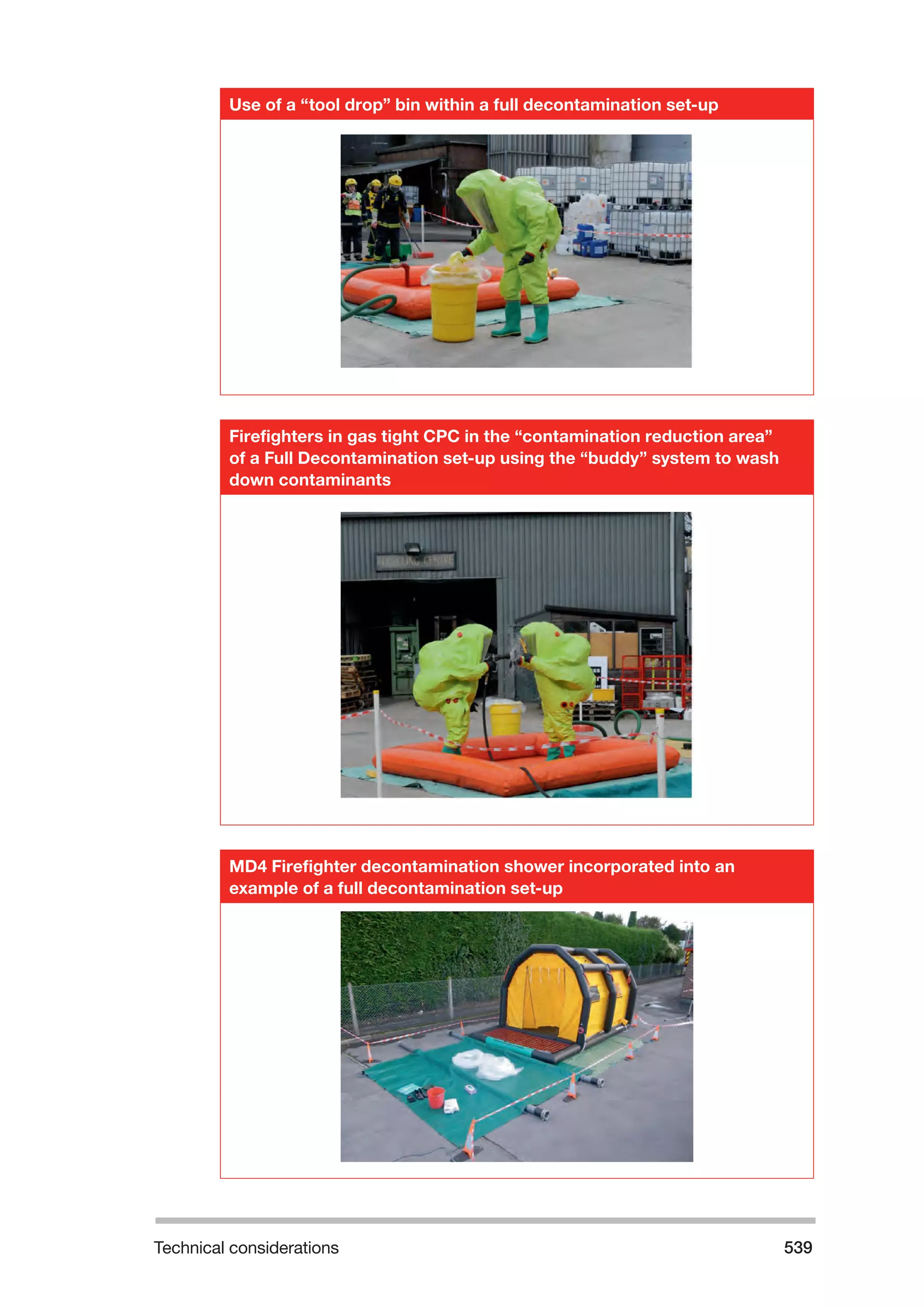 Use of a “tool drop” bin within a full decontamination set-up

Firefighters in gas tight CPC in the “contamination reduction area” of a Full Decontamination set-up using the “buddy” system to wash down contaminants

RECYCLING CENTRE

MD4 Firefighter decontamination shower incorporated into an example of a full decontamination set-up

Technical considerations

539