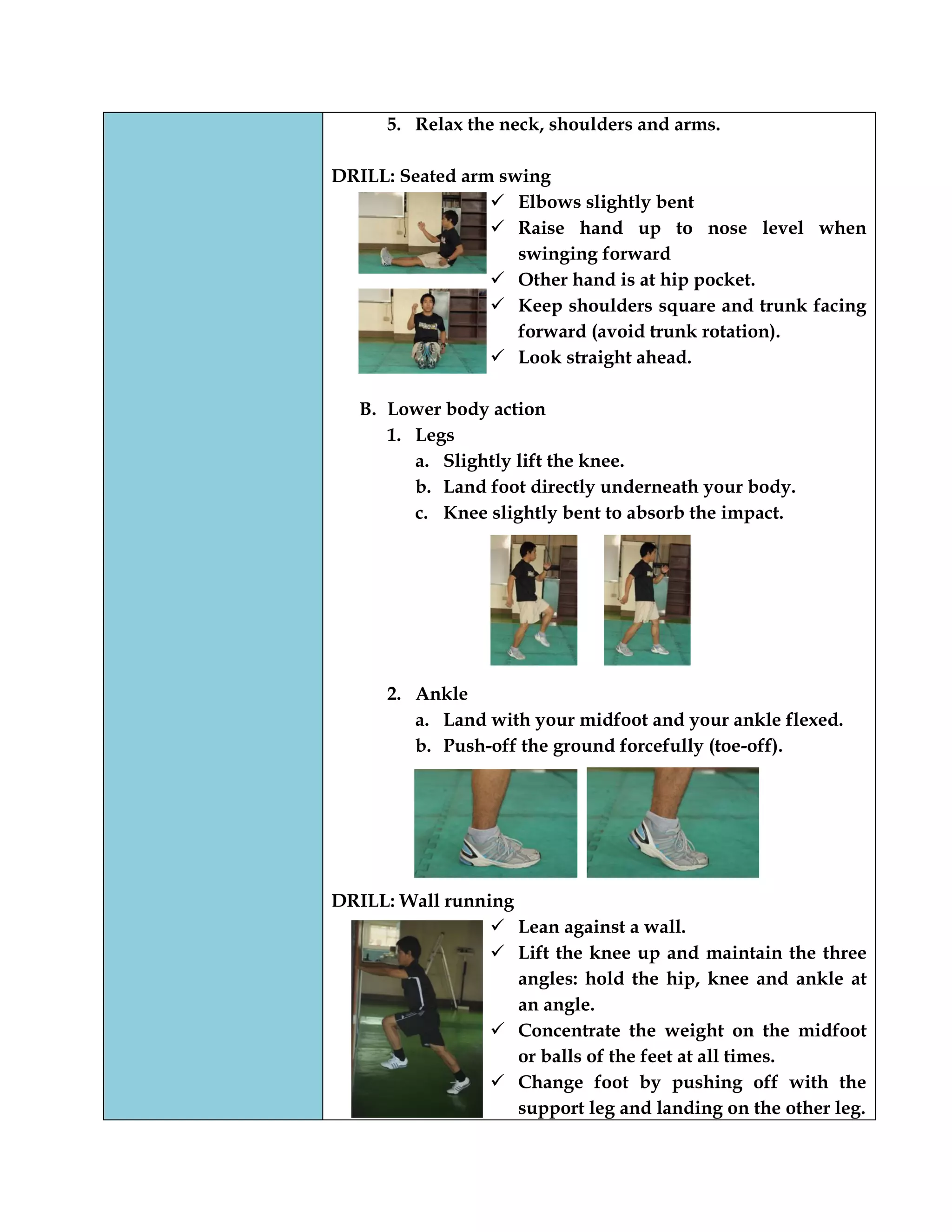 5. Relax the neck, shoulders and arms.

DRILL: Seated arm swing

✓ Elbows slightly bent
✓ Raise hand up to nose level when swinging forward
✓ Other hand is at hip pocket.
✓ Keep shoulders square and trunk facing forward (avoid trunk rotation).
✓ Look straight ahead.

B. Lower body action
1. Legs
a. Slightly lift the knee.
b. Land foot directly underneath your body.
c. Knee slightly bent to absorb the impact.

2. Ankle
a. Land with your midfoot and your ankle flexed.
b. Push-off the ground forcefully (toe-off).

DRILL: Wall running

✓ Lean against a wall.
✓ Lift the knee up and maintain the three angles: hold the hip, knee and ankle at an angle.
✓ Concentrate the weight on the midfoot or balls of the feet at all times.
✓ Change foot by pushing off with the support leg and landing on the other leg.