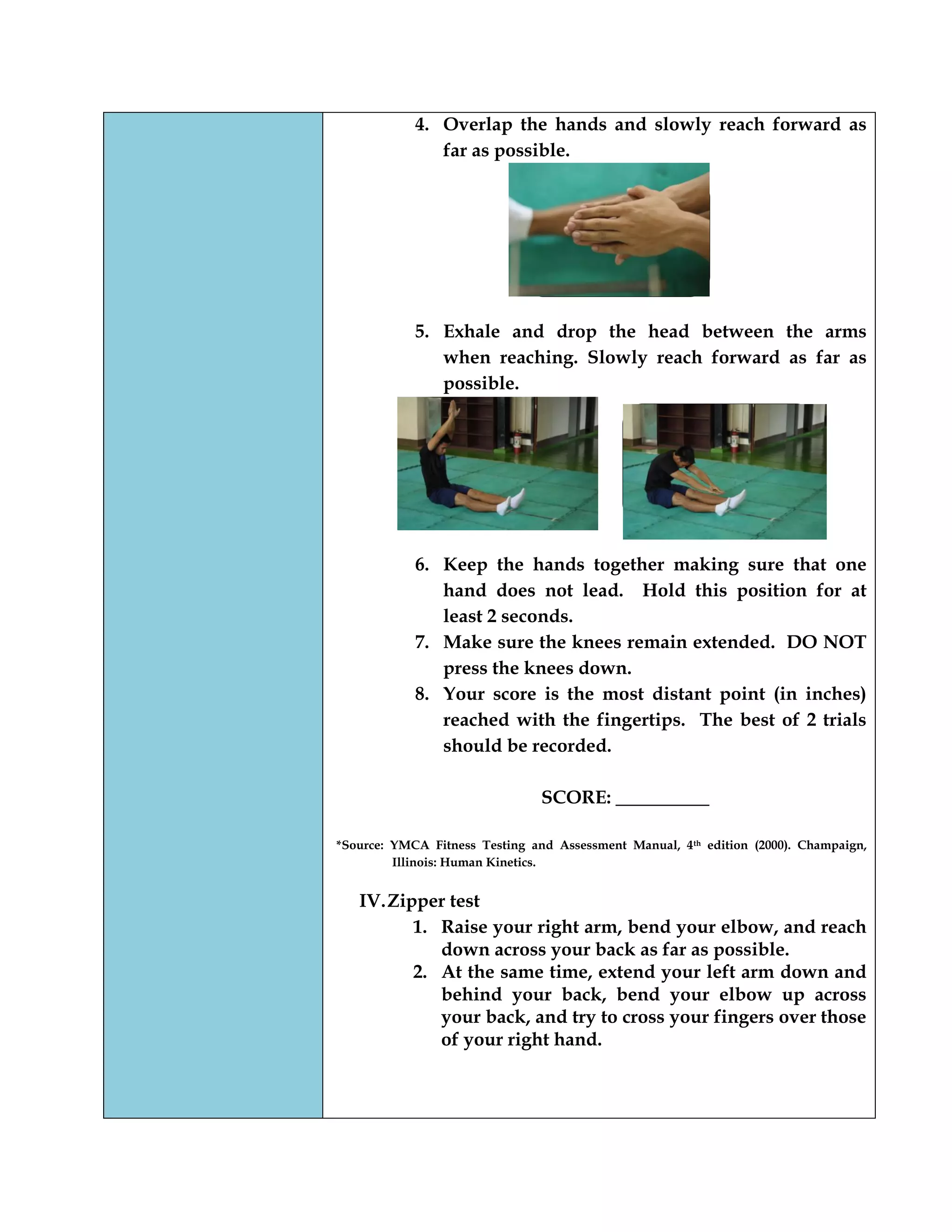 4. Overlap the hands and slowly reach forward as far as possible.

5. Exhale and drop the head between the arms when reaching. Slowly reach forward as far as possible.

6. Keep the hands together making sure that one hand does not lead. Hold this position for at least 2 seconds.
7. Make sure the knees remain extended. DO NOT press the knees down.
8. Your score is the most distant point (in inches) reached with the fingertips. The best of 2 trials should be recorded.

SCORE: __________

*Source: YMCA Fitness Testing and Assessment Manual, 4$^{th}$ edition (2000). Champaign, Illinois: Human Kinetics.

IV. Zipper test
1. Raise your right arm, bend your elbow, and reach down across your back as far as possible.
2. At the same time, extend your left arm down and behind your back, bend your elbow up across your back, and try to cross your fingers over those of your right hand.