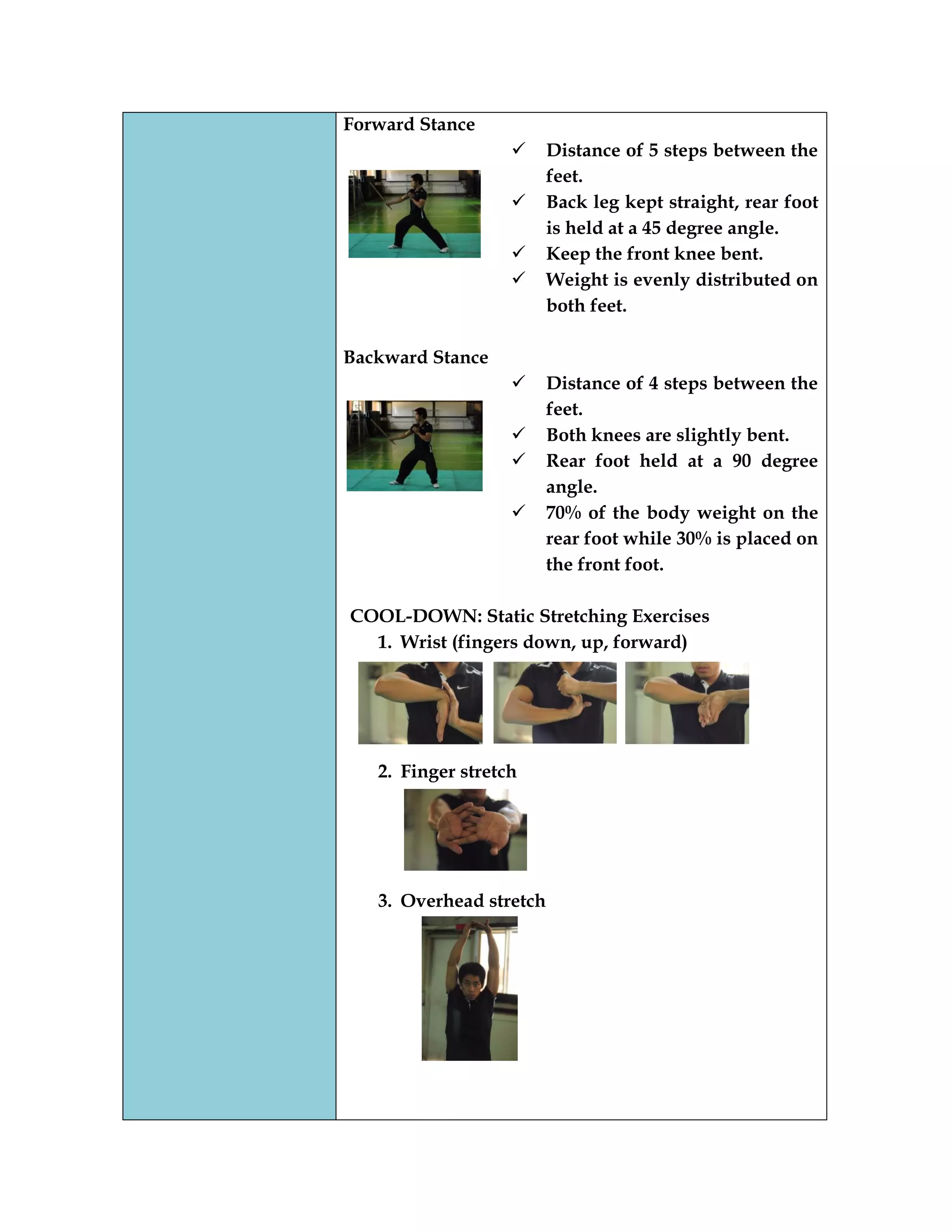 Forward Stance

✓ Distance of 5 steps between the feet.
✓ Back leg kept straight, rear foot is held at a 45 degree angle.
✓ Keep the front knee bent.
✓ Weight is evenly distributed on both feet.

Backward Stance

✓ Distance of 4 steps between the feet.
✓ Both knees are slightly bent.
✓ Rear foot held at a 90 degree angle.
✓ 70% of the body weight on the rear foot while 30% is placed on the front foot.

COOL-DOWN: Static Stretching Exercises
1. Wrist (fingers down, up, forward)

2. Finger stretch

3. Overhead stretch