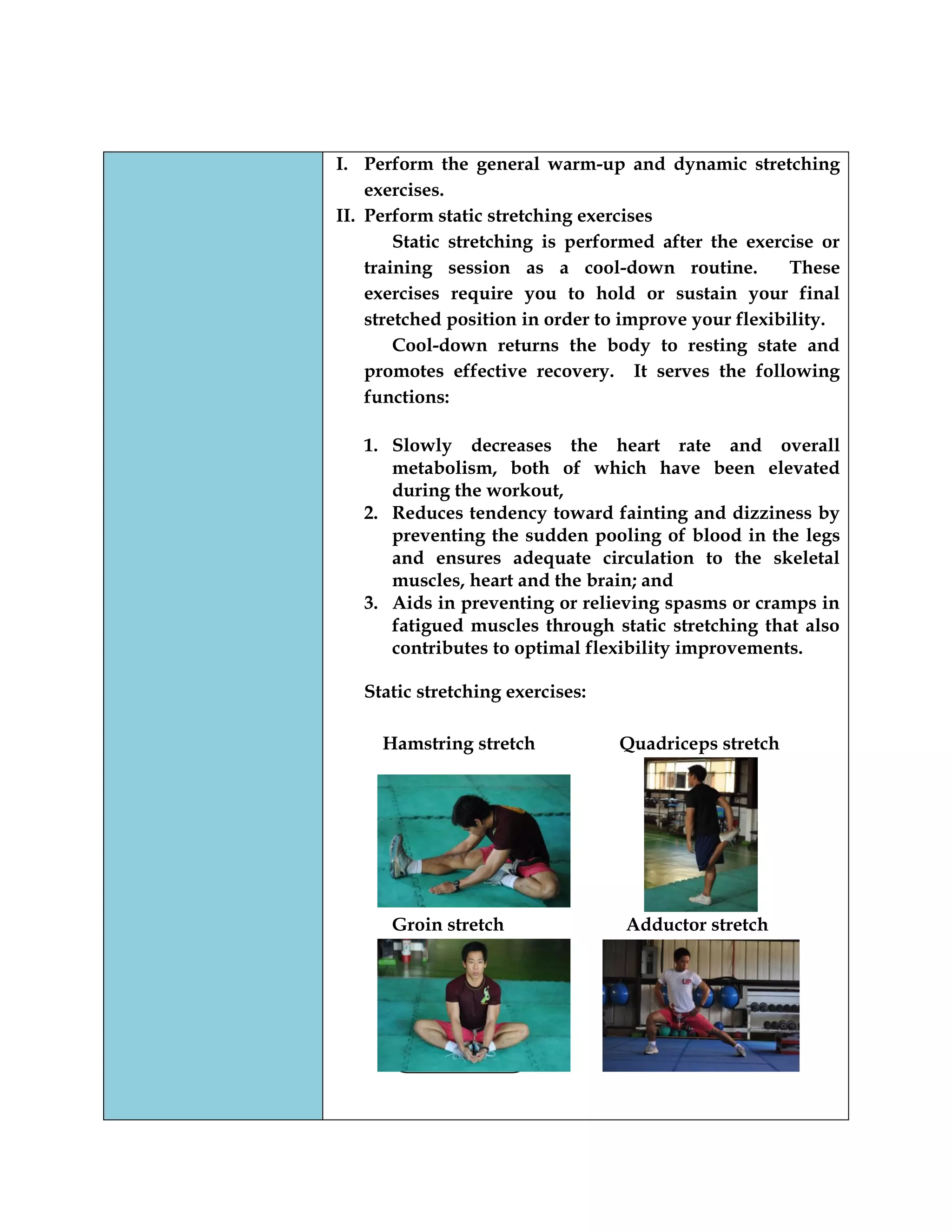 I. Perform the general warm-up and dynamic stretching exercises.

II. Perform static stretching exercises

Static stretching is performed after the exercise or training session as a cool-down routine. These exercises require you to hold or sustain your final stretched position in order to improve your flexibility.

Cool-down returns the body to resting state and promotes effective recovery. It serves the following functions:

1. Slowly decreases the heart rate and overall metabolism, both of which have been elevated during the workout,
2. Reduces tendency toward fainting and dizziness by preventing the sudden pooling of blood in the legs and ensures adequate circulation to the skeletal muscles, heart and the brain; and
3. Aids in preventing or relieving spasms or cramps in fatigued muscles through static stretching that also contributes to optimal flexibility improvements.

Static stretching exercises:

Hamstring stretch

Quadriceps stretch

Groin stretch

Adductor stretch

UP