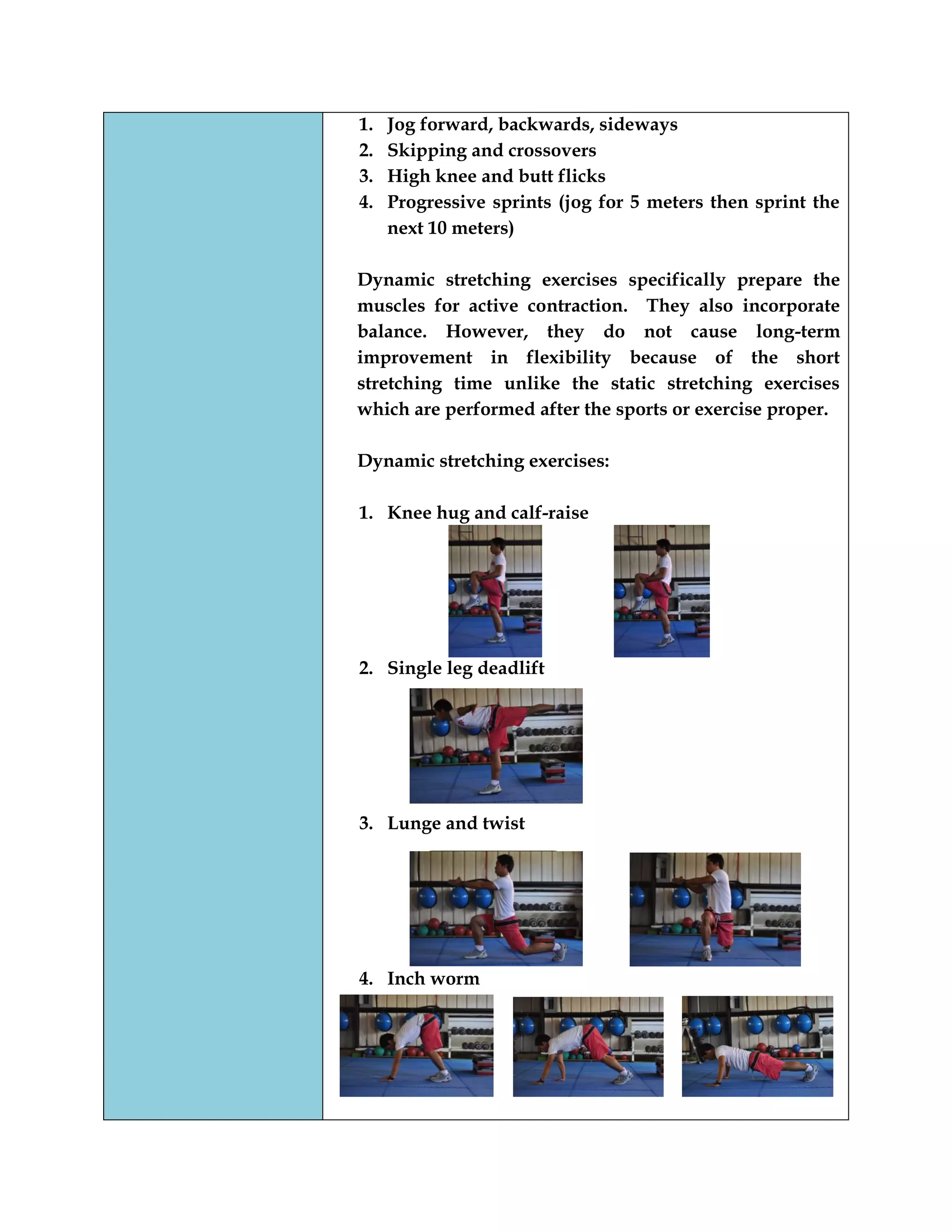 1. Jog forward, backwards, sideways
2. Skipping and crossovers
3. High knee and butt flicks
4. Progressive sprints (jog for 5 meters then sprint the next 10 meters)

Dynamic stretching exercises specifically prepare the muscles for active contraction. They also incorporate balance. However, they do not cause long-term improvement in flexibility because of the short stretching time unlike the static stretching exercises which are performed after the sports or exercise proper.

Dynamic stretching exercises:

1. Knee hug and calf-raise
2. Single leg deadlift
3. Lunge and twist
4. Inch worm