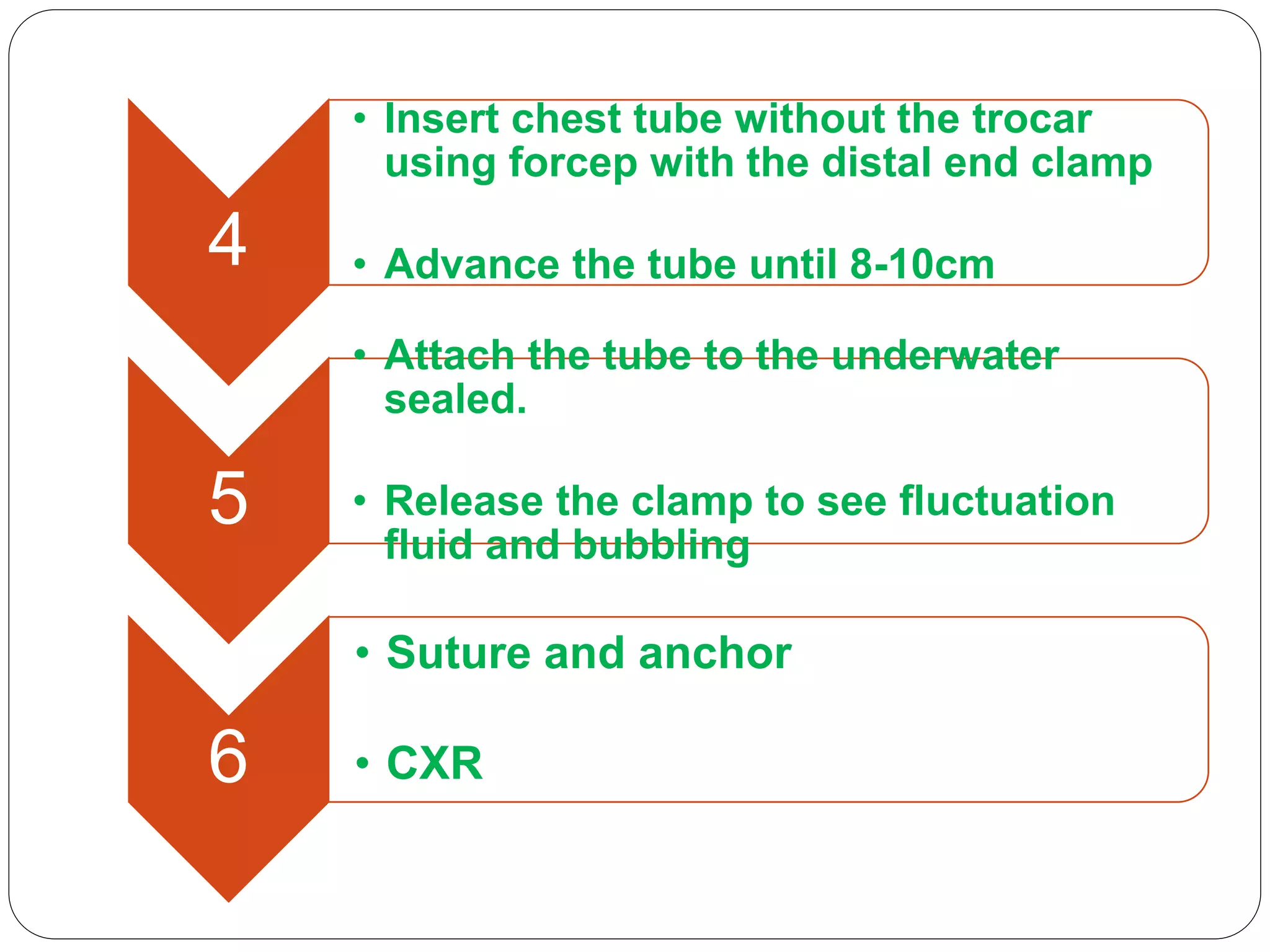 4

• Insert chest tube without the trocar using forcep with the distal end clamp

• Advance the tube until 8-10cm

5

• Attach the tube to the underwater sealed.

• Release the clamp to see fluctuation fluid and bubbling

6

• Suture and anchor

• CXR