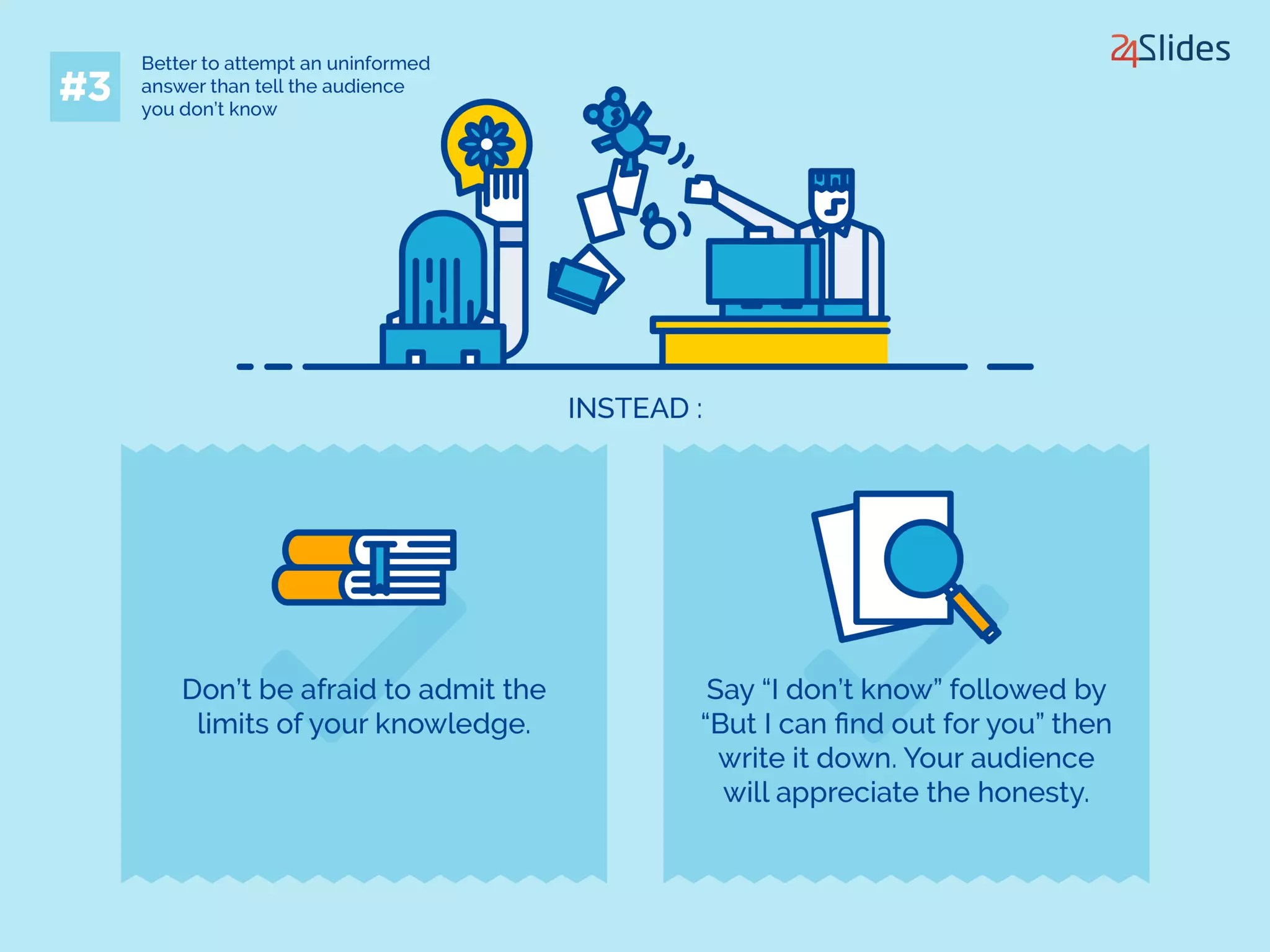 #3

Better to attempt an uninformed answer than tell the audience you don't know

24Slides

INSTEAD :

Don't be afraid to admit the limits of your knowledge.

Say "I don't know" followed by "But I can find out for you" then write it down. Your audience will appreciate the honesty.