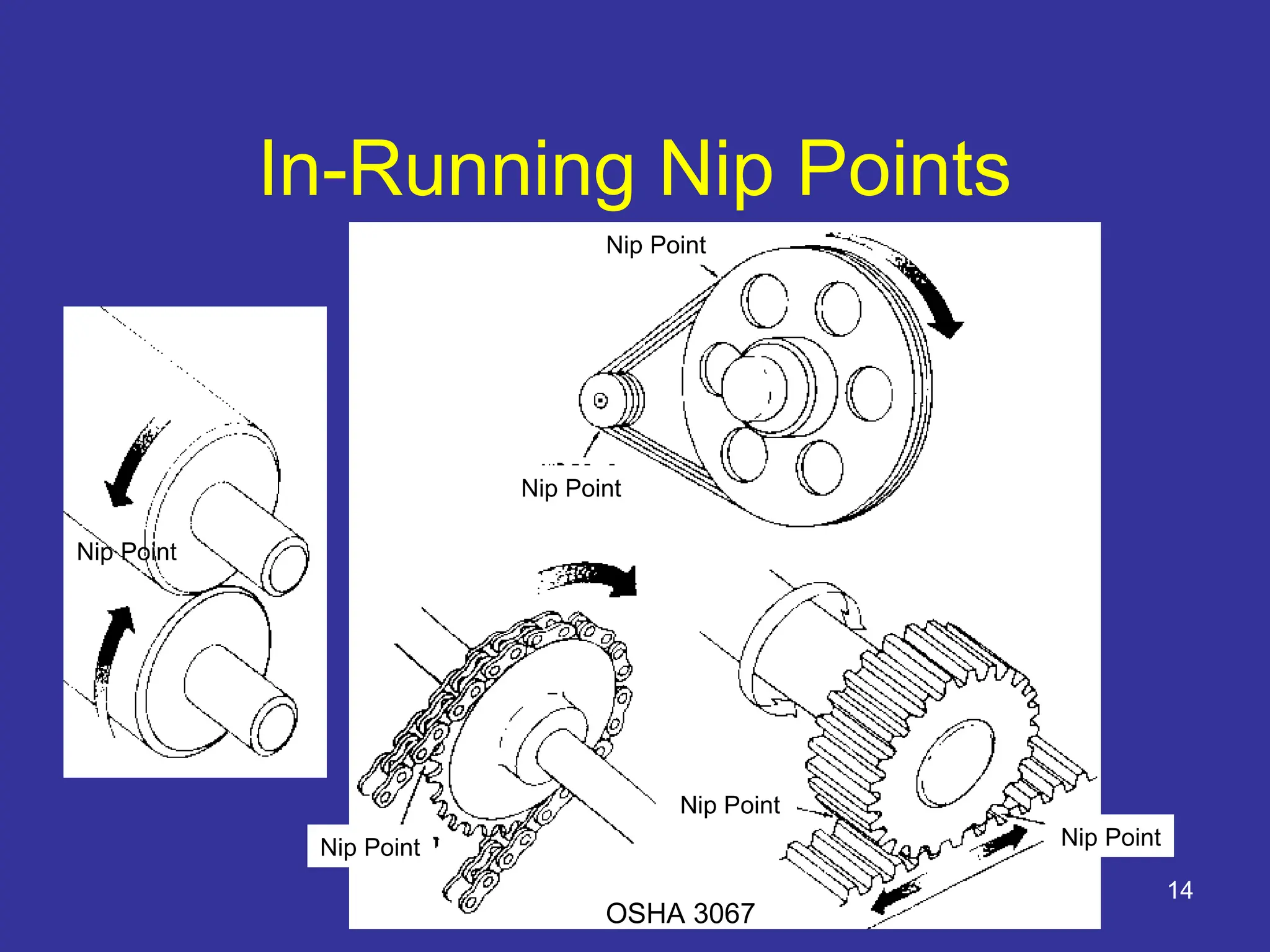 In-Running Nip Points

Nip Point

Nip Point

Nip Point

Nip Point

Nip Point

Nip Point

OSHA 3067

14